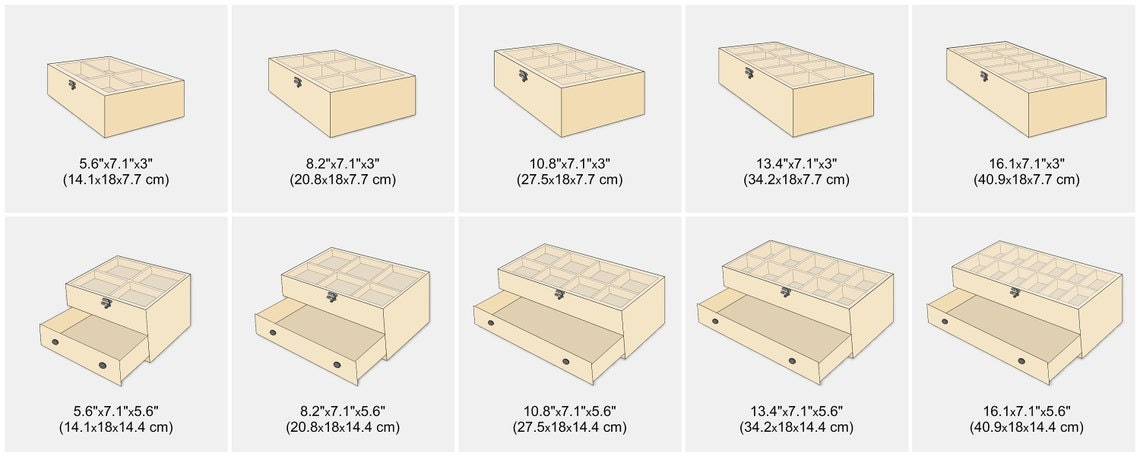 5.6"x7.1"x3"
(14.1x18x7.7 cm)

8.2"x7.1"x3"
(20.8x18x7.7 cm)

10.8"x7.1"x3"
(27.5x18x7.7 cm)

13.4"x7.1"x3"
(34.2x18x7.7 cm)

16.1x7.1"x3"
(40.9x18x7.7 cm)

5.6"x7.1"x5.6"
(14.1x18x14.4 cm)

8.2"x7.1"x5.6"
(20.8x18x14.4 cm)

10.8"x7.1"x5.6"
(27.5x18x14.4 cm)

13.4"x7.1"x5.6"
(34.2x18x14.4 cm)

16.1x7.1"x5.6"
(40.9x18x14.4 cm)