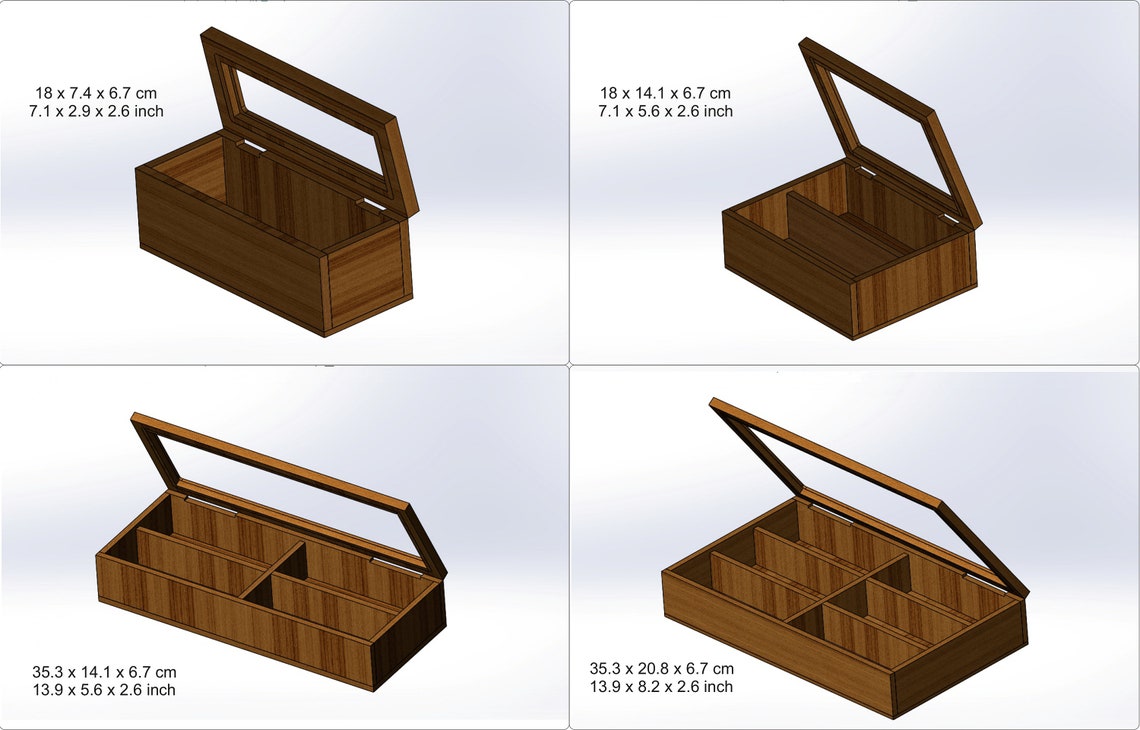 18 x 7.4 x 6.7 cm
7.1 x 2.9 x 2.6 inch

18 x 14.1 x 6.7 cm
7.1 x 5.6 x 2.6 inch

35.3 x 14.1 x 6.7 cm
13.9 x 5.6 x 2.6 inch

35.3 x 20.8 x 6.7 cm
13.9 x 8.2 x 2.6 inch