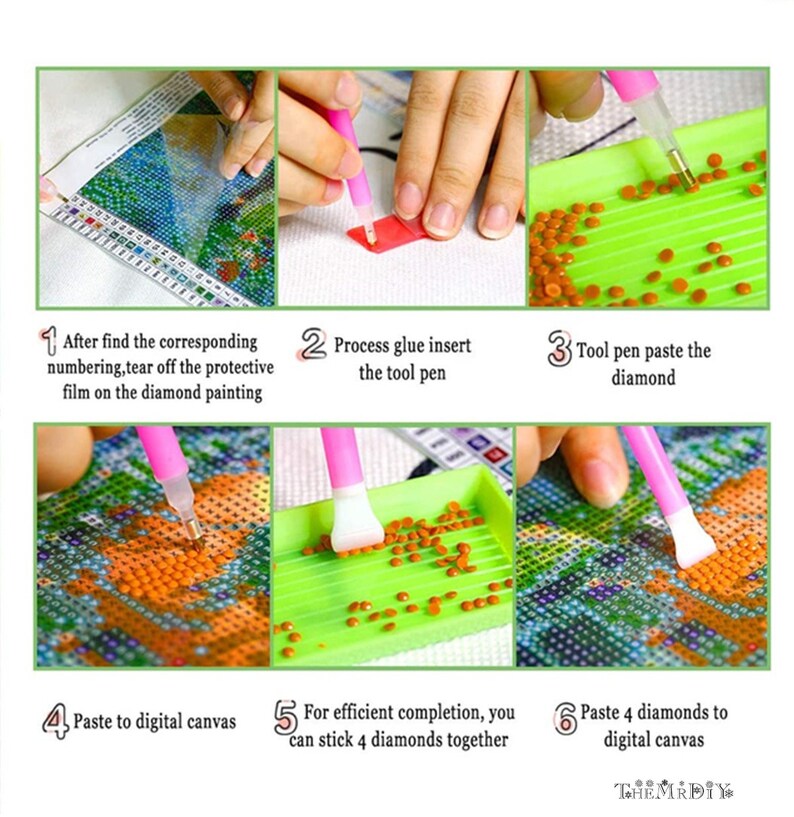 1 After find the corresponding numbering,tear off the protective film on the diamond painting

2 Process glue insert the tool pen

3 Tool pen paste the diamond

4 Paste to digital canvas

5 For efficient completion, you can stick 4 diamonds together

6 Paste 4 diamonds to digital canvas

THEMRDIY