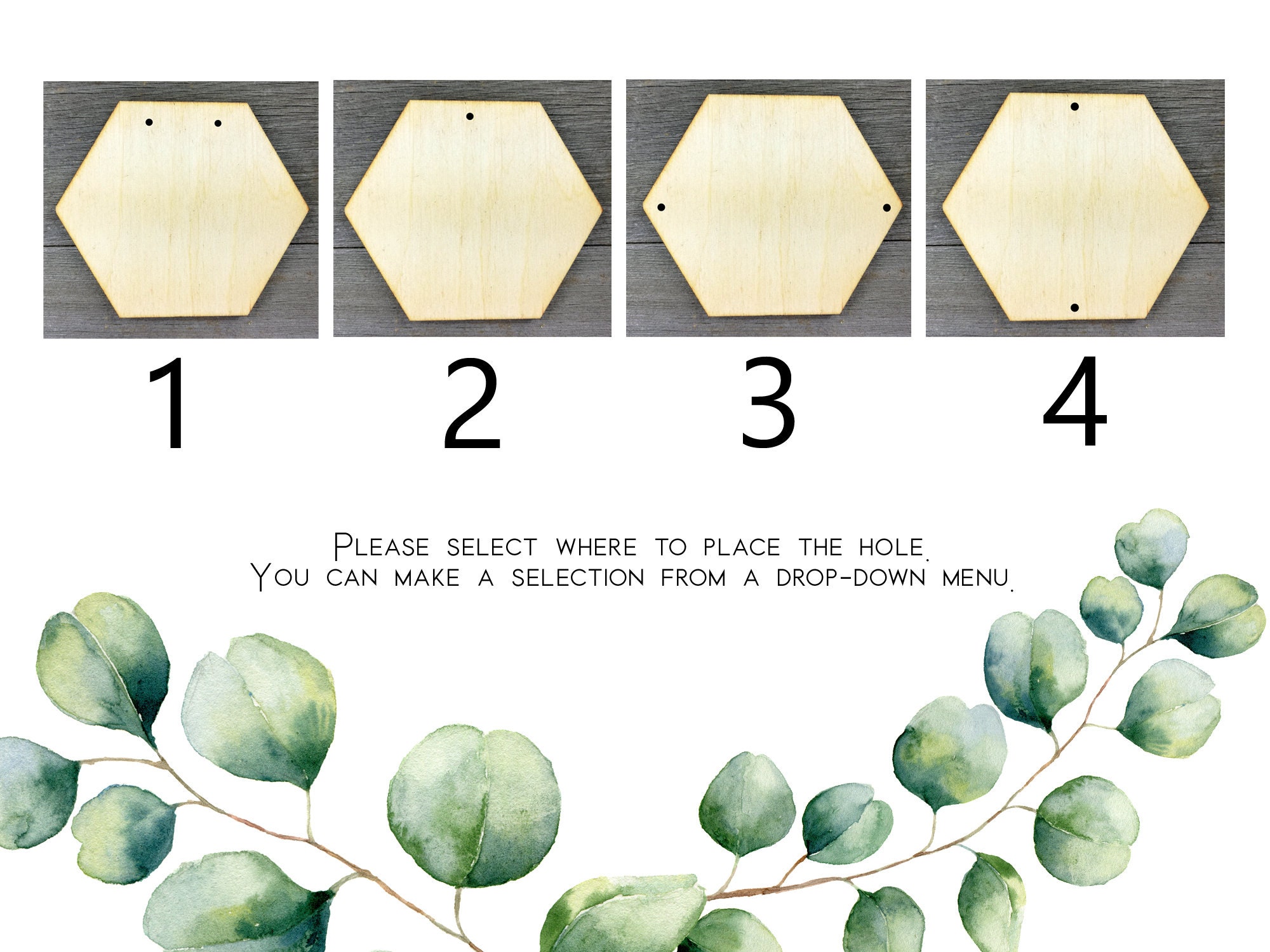 1 2 3 4

Please select where to place the hole.
You can make a selection from a drop-down menu.