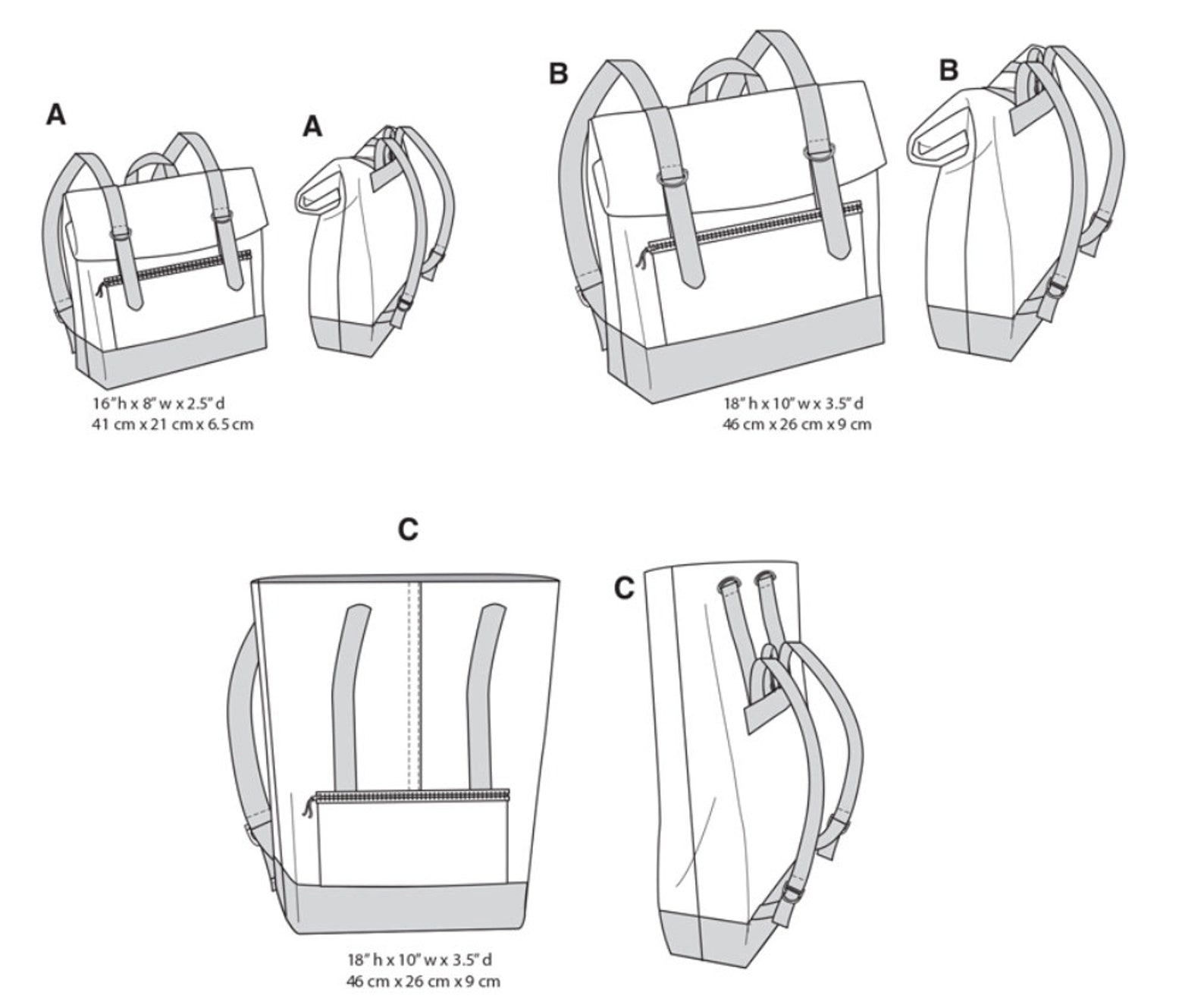 A

A

16" h x 8" w x 2.5" d
41 cm x 21 cm x 6.5 cm

B

B

18" h x 10" w x 3.5" d
46 cm x 26 cm x 9 cm

C

C

18" h x 10" w x 3.5" d
46 cm x 26 cm x 9 cm