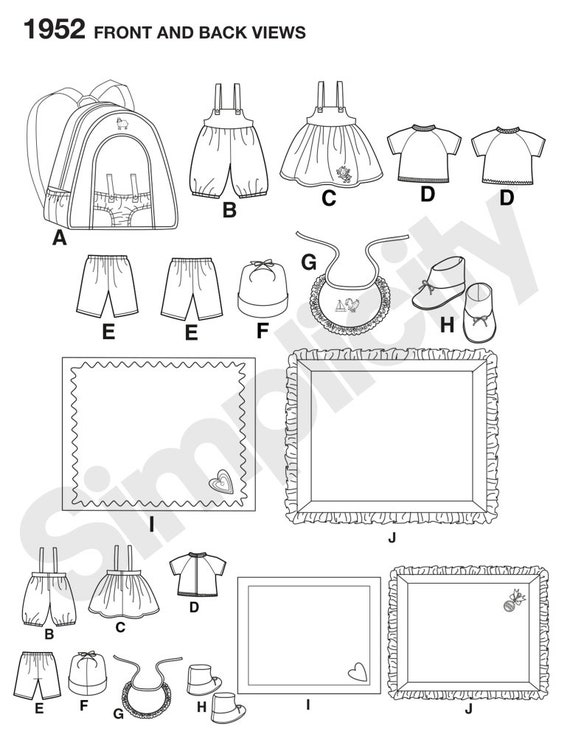 1952 FRONT AND BACK VIEWS

A
B
C
D
D
E
E
F
G
H
I
J
Simplicity
B
C
D
E
F
G
H
I
J