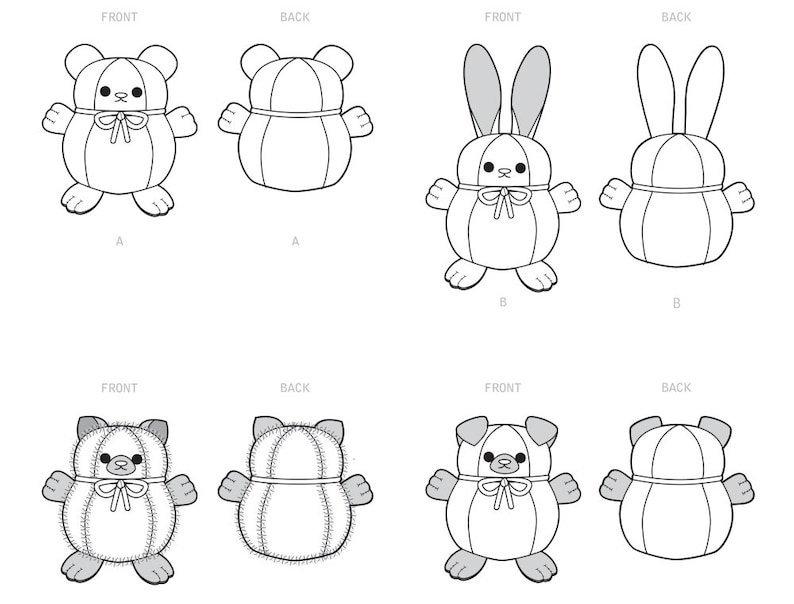 FRONT

BACK

A

A

FRONT

BACK

B

B

FRONT

BACK

FRONT

BACK