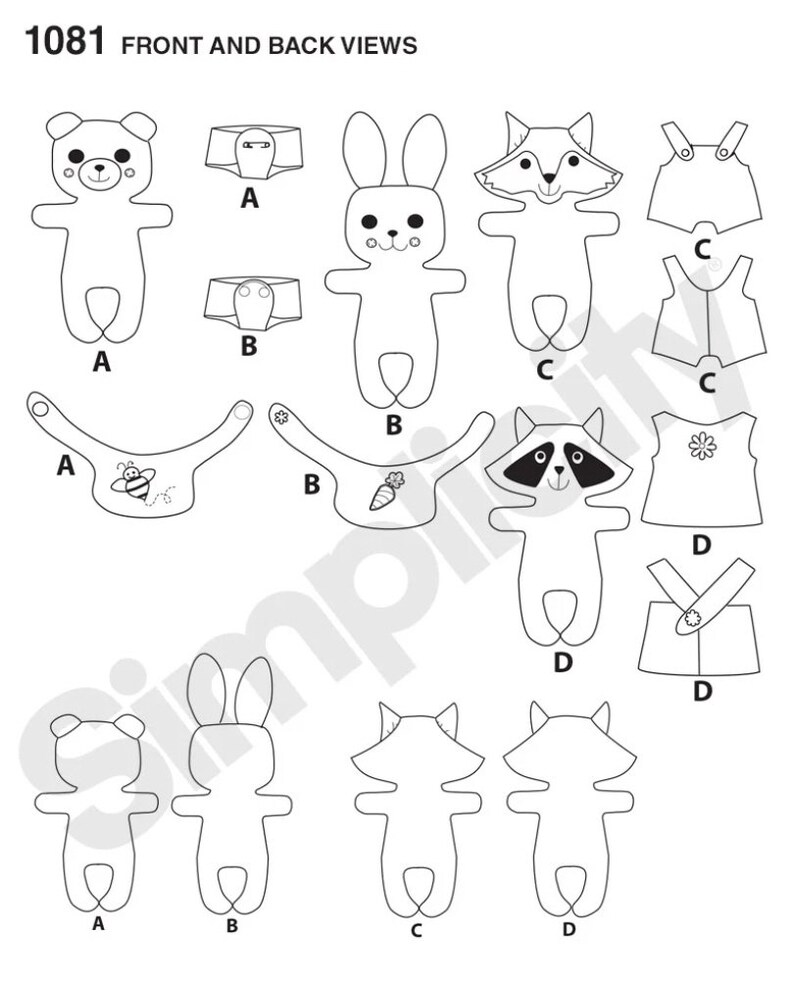 1081 FRONT AND BACK VIEWS

A

A

B

B

C

C

C

A

B

D

D

D

Simplicity

A

B

C

D