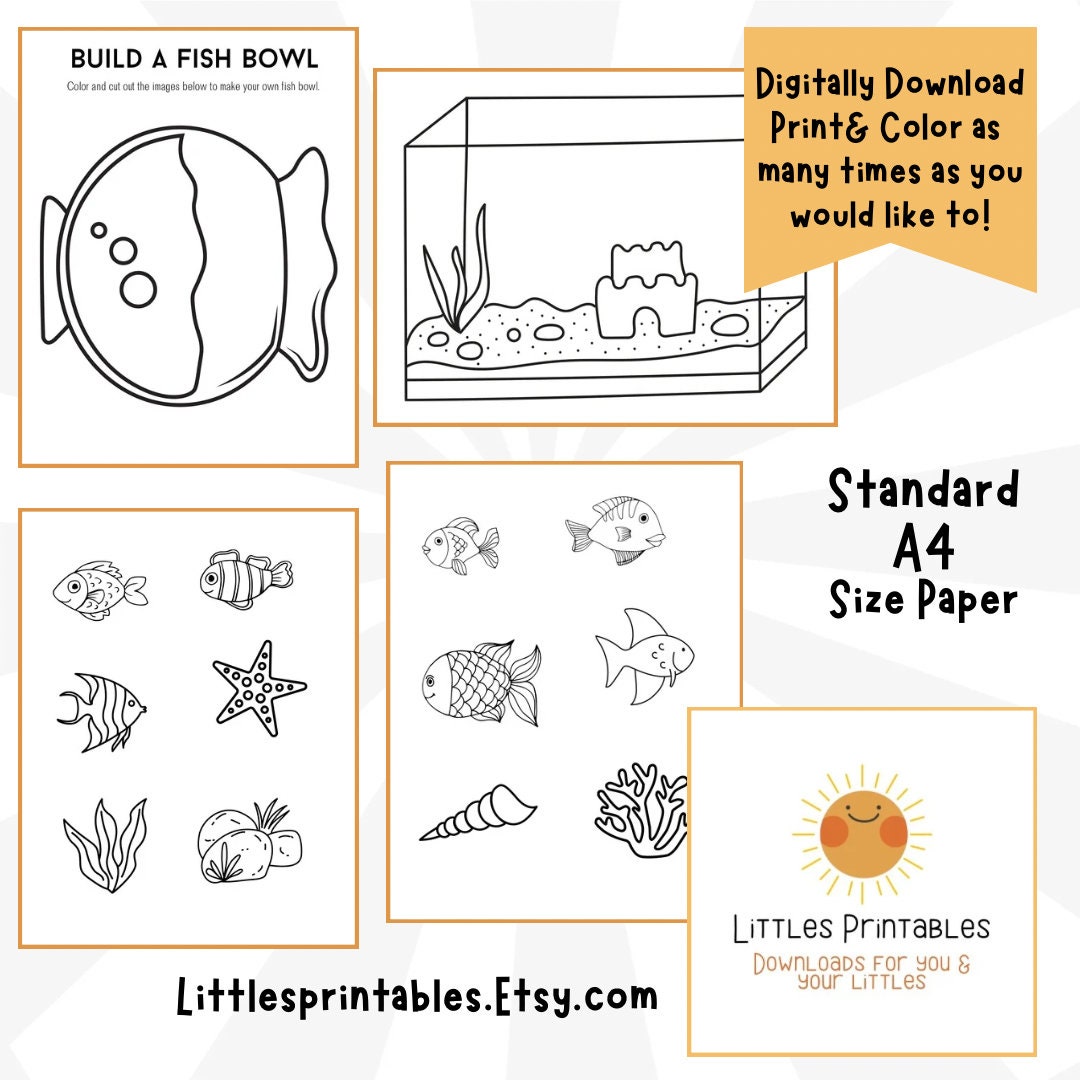 BUILD A FISH BOWL

Color and cut out the images below to make your own fish bowl.

Digitally Download Print& Color as many times as you would like to!

Standard A4 Size Paper

Littles Printables

Downloads for you & your Littles

Littlesprintables.Etsy.com