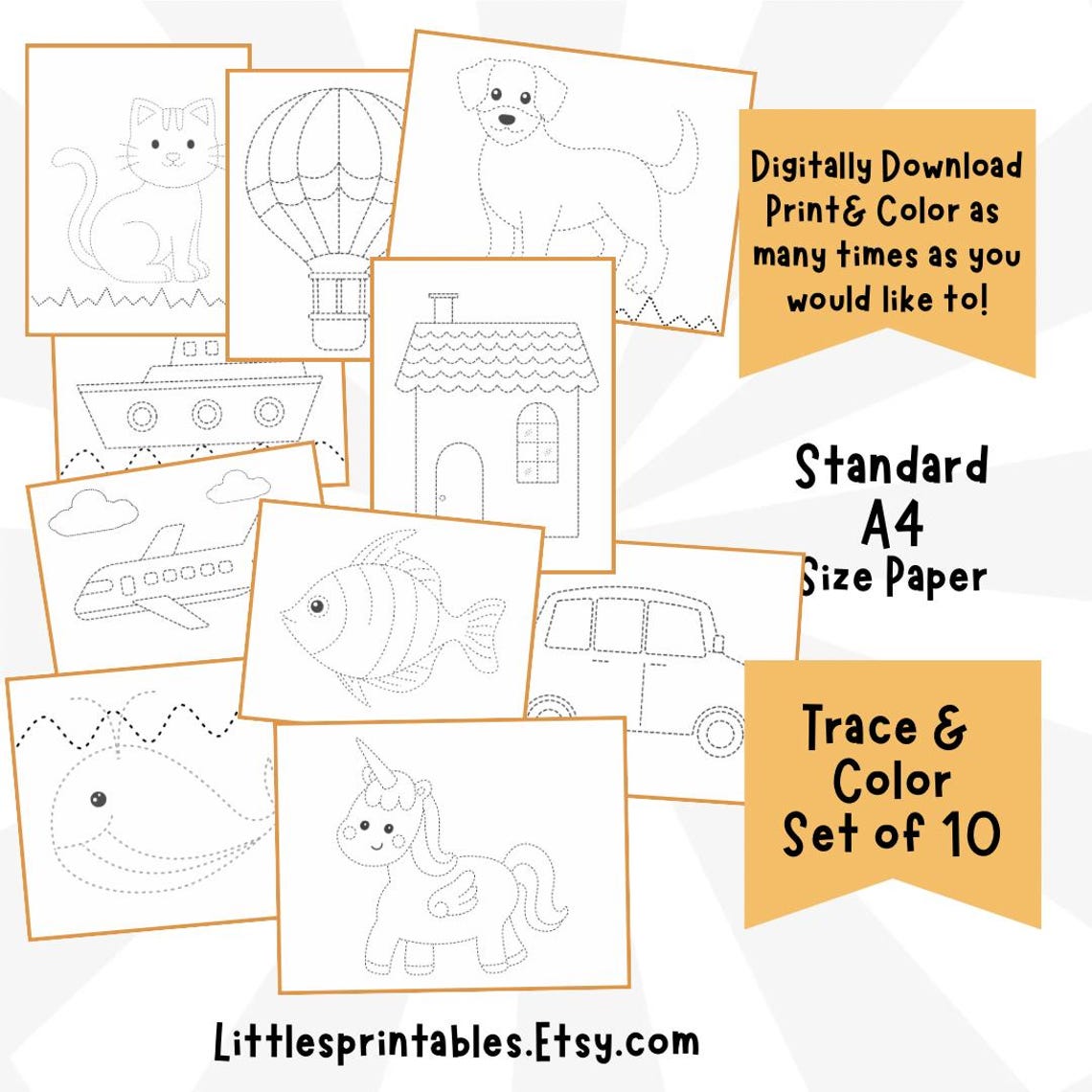 Digitally Download Print& Color as many times as you would like to!

Standard A4 Size Paper

Trace & Color Set of 10

Littlesprintables.Etsy.com