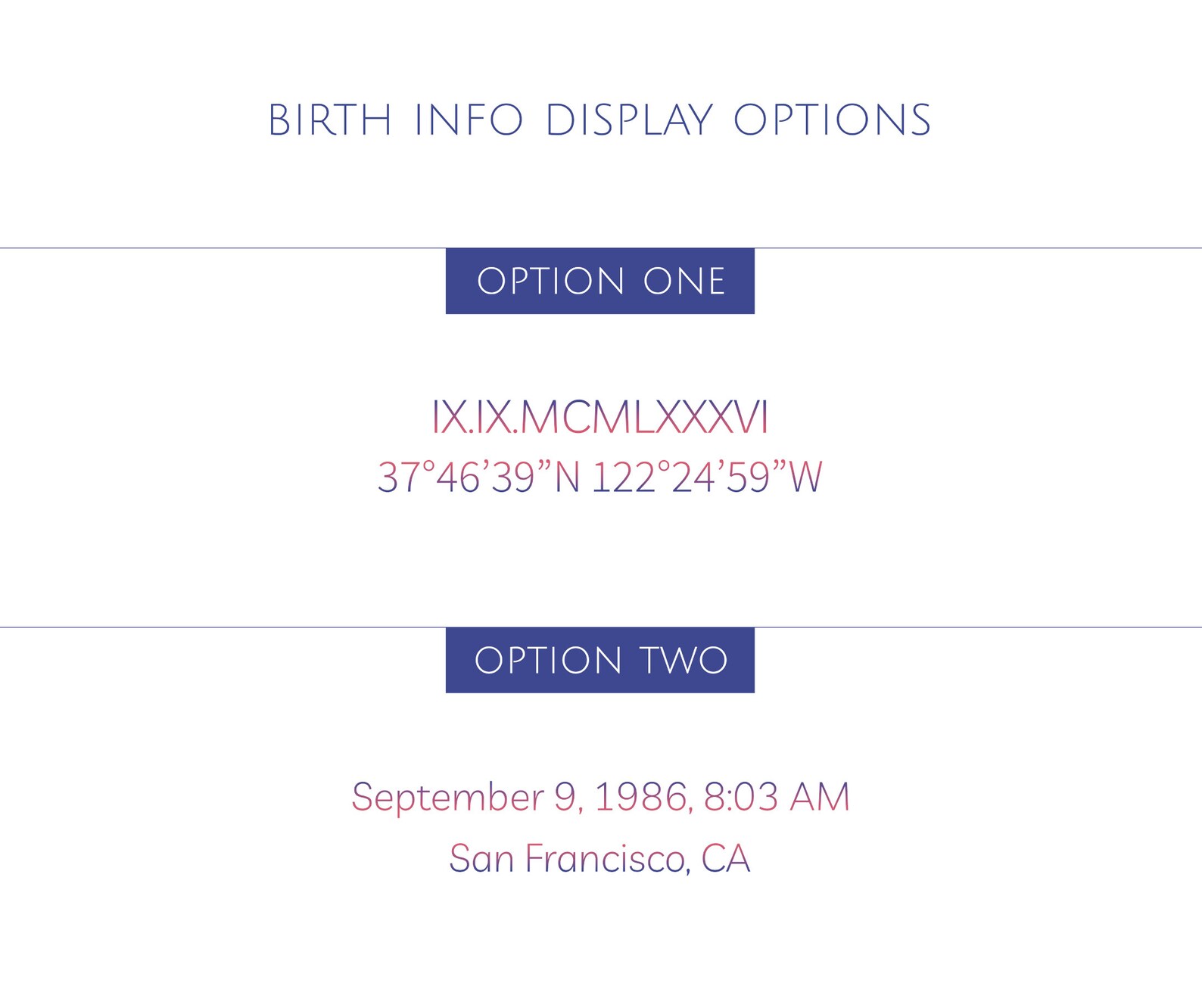 BIRTH INFO DISPLAY OPTIONS

OPTION ONE

IX.IX.MCMLXXXVI
37°46’39”N 122°24’59”W

OPTION TWO

September 9, 1986, 8:03 AM
San Francisco, CA