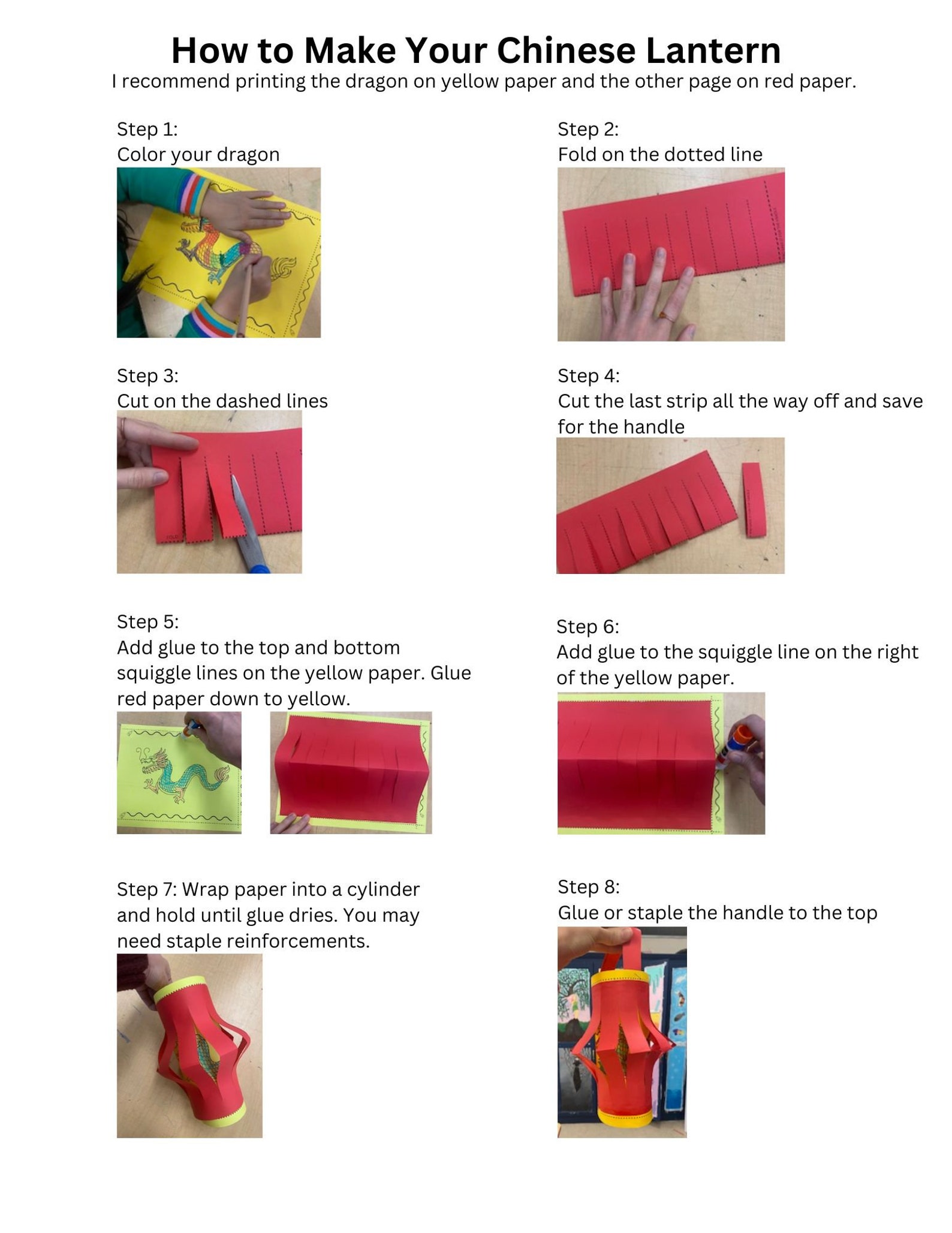 How to Make Your Chinese Lantern
I recommend printing the dragon on yellow paper and the other page on red paper.

Step 1:
Color your dragon

Step 2:
Fold on the dotted line

Step 3:
Cut on the dashed lines

Step 4:
Cut the last strip all the way off and save for the handle

Step 5:
Add glue to the top and bottom squiggle lines on the yellow paper. Glue red paper down to yellow.

Step 6:
Add glue to the squiggle line on the right of the yellow paper.

Step 7: Wrap paper into a cylinder and hold until glue dries. You may need staple reinforcements.

Step 8:
Glue or staple the handle to the top