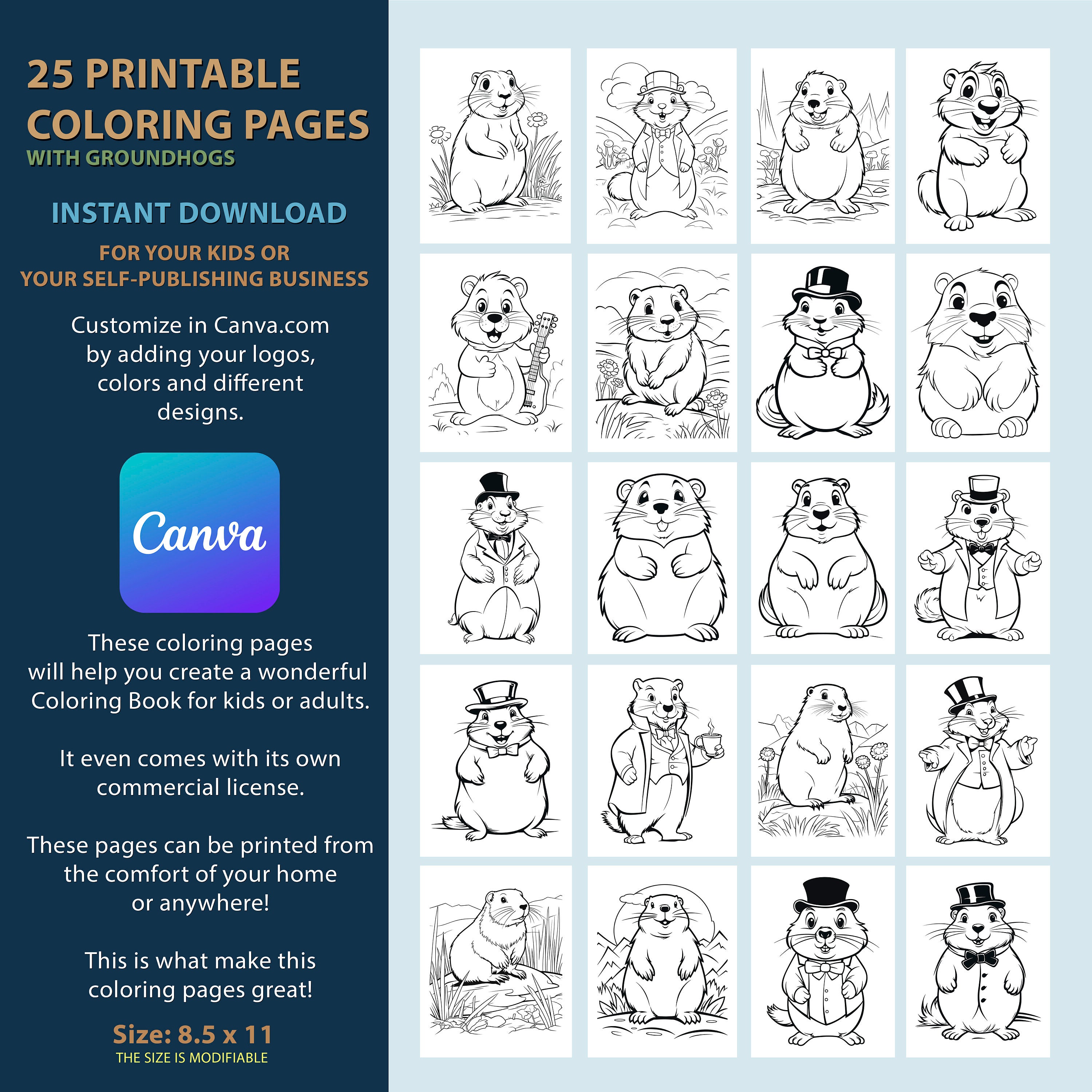 25 PRINTABLE COLORING PAGES
WITH GROUNDHOGS

INSTANT DOWNLOAD

FOR YOUR KIDS OR YOUR SELF-PUBLISHING BUSINESS

Customize in Canva.com by adding your logos, colors and different designs.

Canva

These coloring pages will help you create a wonderful Coloring Book for kids or adults.

It even comes with its own commercial license.

These pages can be printed from the comfort of your home or anywhere!

This is what make this coloring pages great!

Size: 8.5 x 11
THE SIZE IS MODIFIABLE