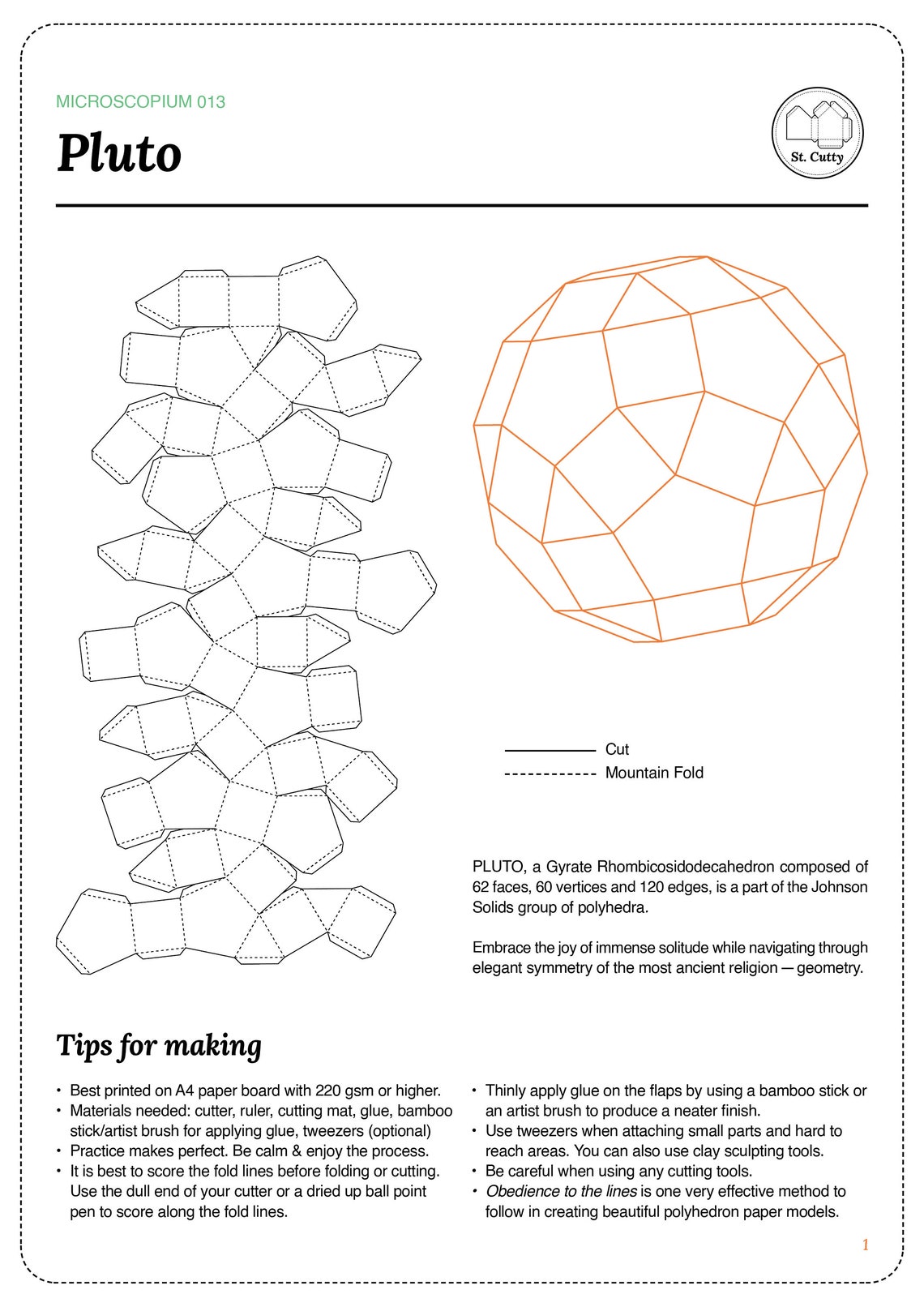 MICROSCOPIUM 013

Pluto

St. Cutty

Cut

Mountain Fold

PLUTO, a Gyrate Rhombicosidodecahedron composed of 62 faces, 60 vertices and 120 edges, is a part of the Johnson Solids group of polyhedra.

Embrace the joy of immense solitude while navigating through elegant symmetry of the most ancient religion — geometry.

Tips for making

• Best printed on A4 paper board with 220 gsm or higher.
• Materials needed: cutter, ruler, cutting mat, glue, bamboo stick/artist brush for applying glue, tweezers (optional)
• Practice makes perfect. Be calm & enjoy the process.
• It is best to score the fold lines before folding or cutting. Use the dull end of your cutter or a dried up ball point pen to score along the fold lines.

• Thinly apply glue on the flaps by using a bamboo stick or an artist brush to produce a neater finish.
• Use tweezers when attaching small parts and hard to reach areas. You can also use clay sculpting tools.
• Be careful when using any cutting tools.
• Obedience to the lines is one very effective method to follow in creating beautiful polyhedron paper models.

1