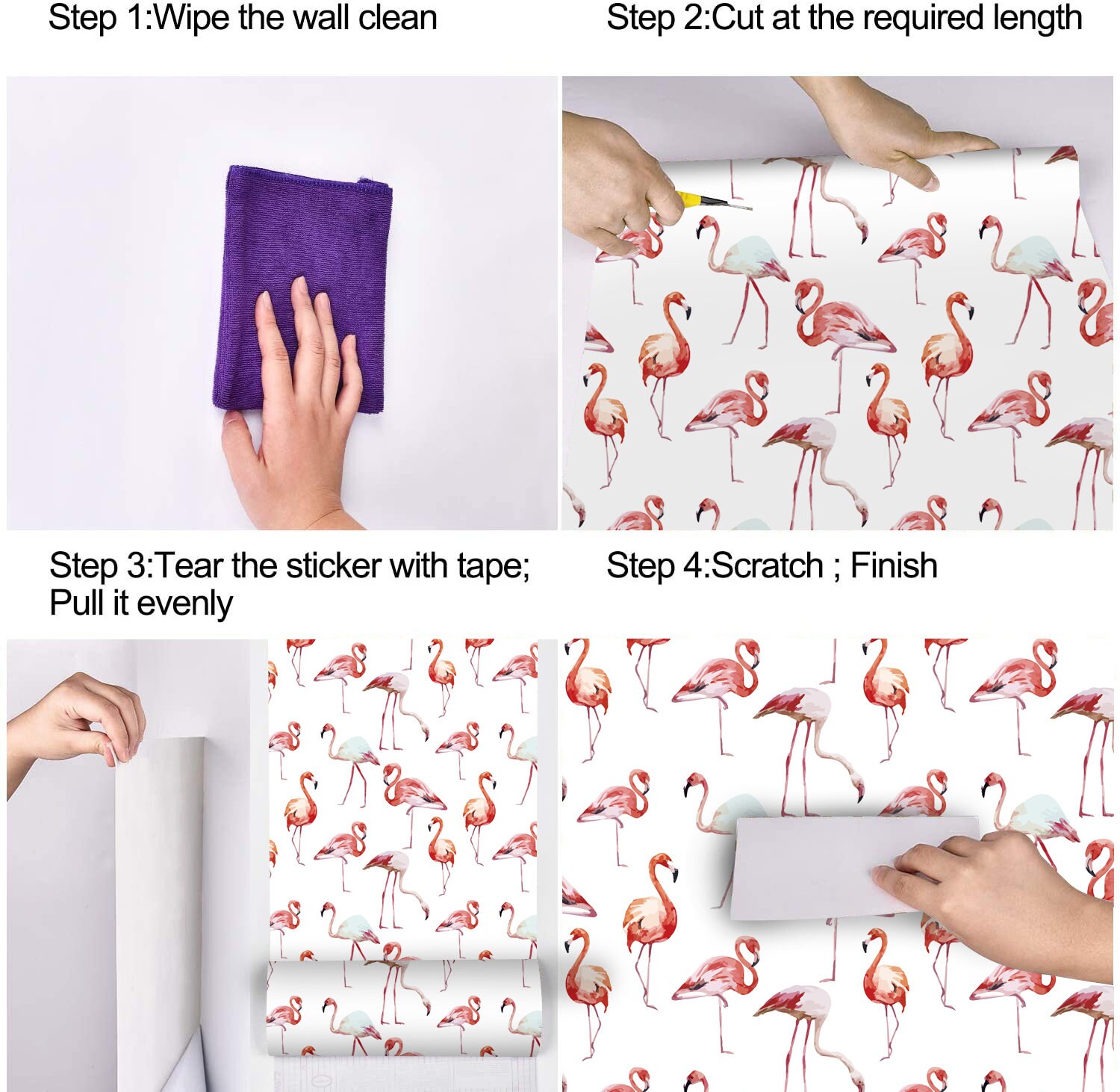 Step 1:Wipe the wall clean

Step 2:Cut at the required length

Step 3:Tear the sticker with tape; Pull it evenly

Step 4:Scratch ; Finish