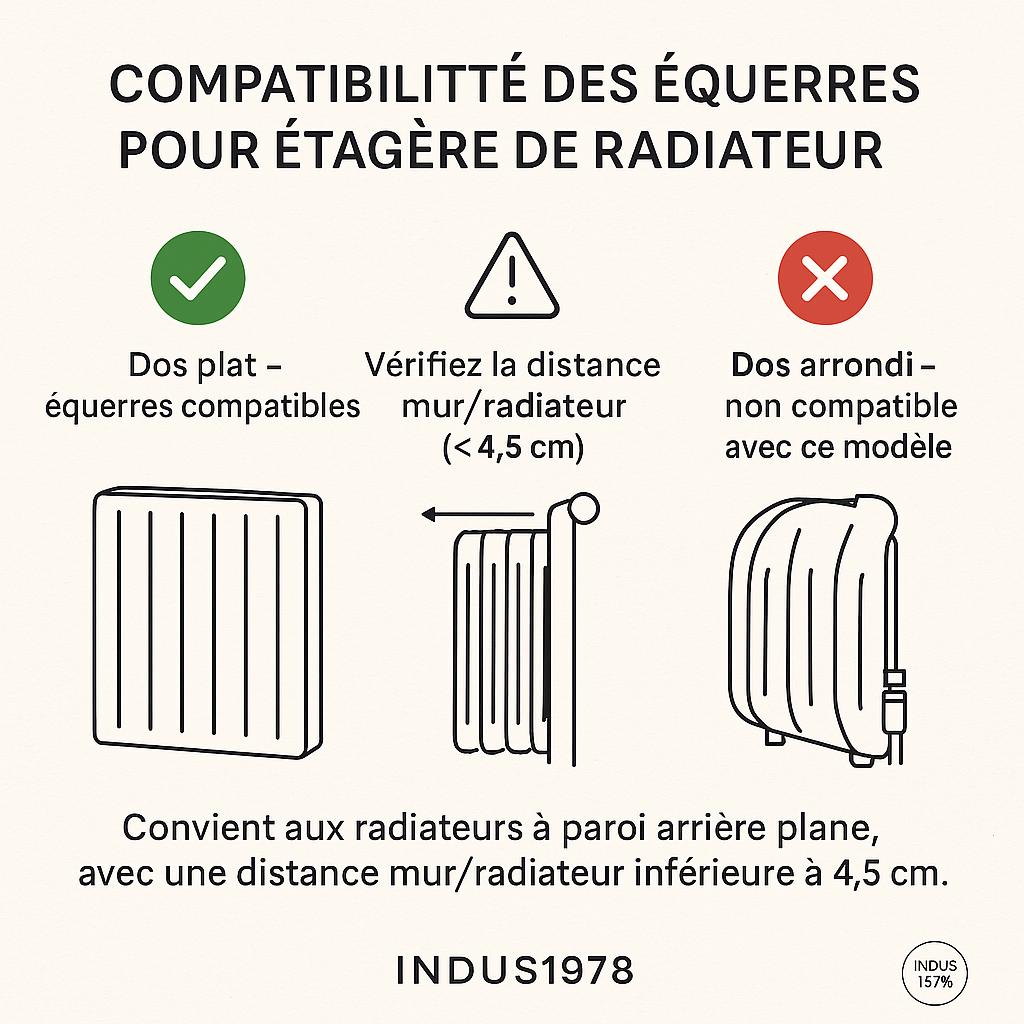 COMPATIBILITTÉ DES ÉQUERRES POUR ÉTAGÈRE DE RADIATEUR

Dos plat – équerres compatibles

Vérifiez la distance mur/radiateur (< 4,5 cm)

Dos arrondi – non compatible avec ce modèle

Convient aux radiateurs à paroi arrière plane, avec une distance mur/radiateur inférieure à 4,5 cm.

INDUS1978

INDUS 157%