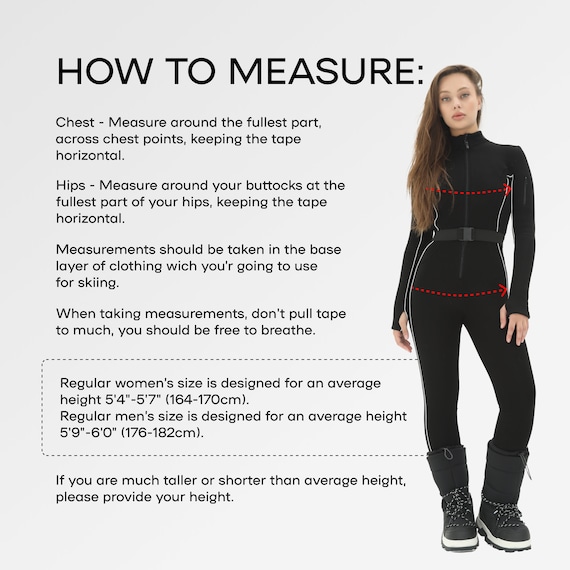 HOW TO MEASURE:

Chest - Measure around the fullest part, across chest points, keeping the tape horizontal.

Hips - Measure around your buttocks at the fullest part of your hips, keeping the tape horizontal.

Measurements should be taken in the base layer of clothing wich you'r going to use for skiing.

When taking measurements, don't pull tape to much, you should be free to breathe.

Regular women's size is designed for an average height 5'4"-5'7" (164-170cm).
Regular men's size is designed for an average height 5'9"-6'0" (176-182cm).

If you are much taller or shorter than average height, please provide your height.