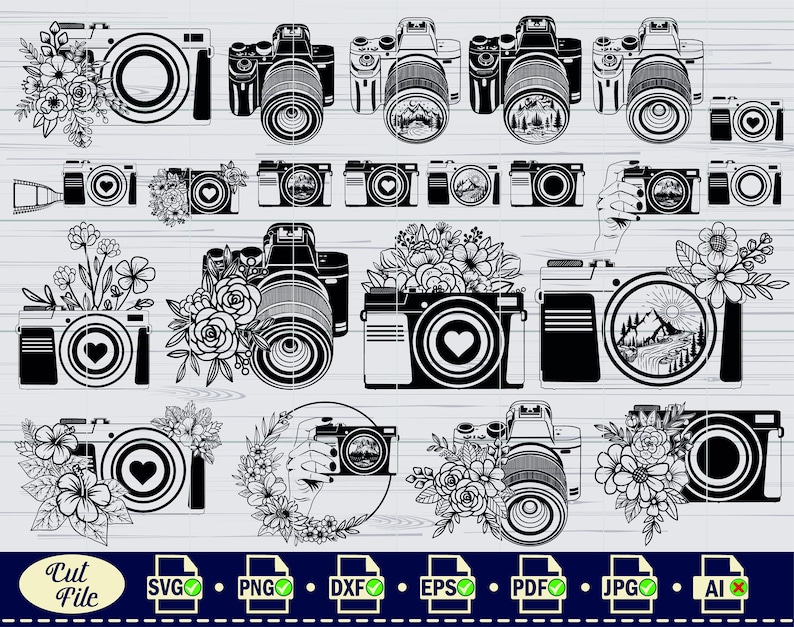 Cut File

SVG • PNG • DXF • EPS • PDF • JPG • AI