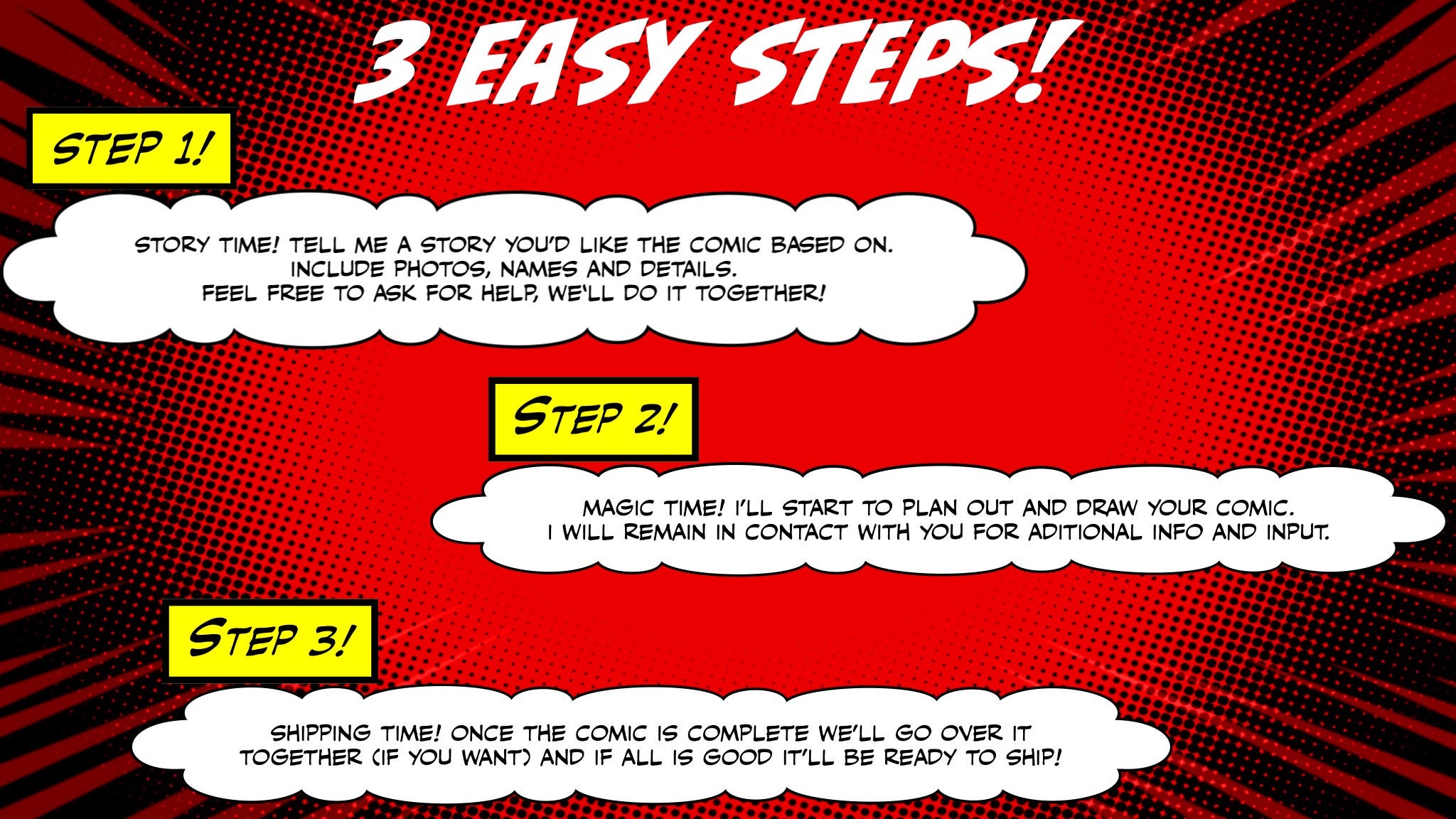 3 EASY STEPS!

STEP 1!

STORY TIME! TELL ME A STORY YOU'D LIKE THE COMIC BASED ON. INCLUDE PHOTOS, NAMES AND DETAILS. FEEL FREE TO ASK FOR HELP, WE'LL DO IT TOGETHER!

STEP 2!

MAGIC TIME! I'LL START TO PLAN OUT AND DRAW YOUR COMIC. I WILL REMAIN IN CONTACT WITH YOU FOR ADITIONAL INFO AND INPUT.

STEP 3!

SHIPPING TIME! ONCE THE COMIC IS COMPLETE WE'LL GO OVER IT TOGETHER (IF YOU WANT) AND IF ALL IS GOOD IT'LL BE READY TO SHIP!