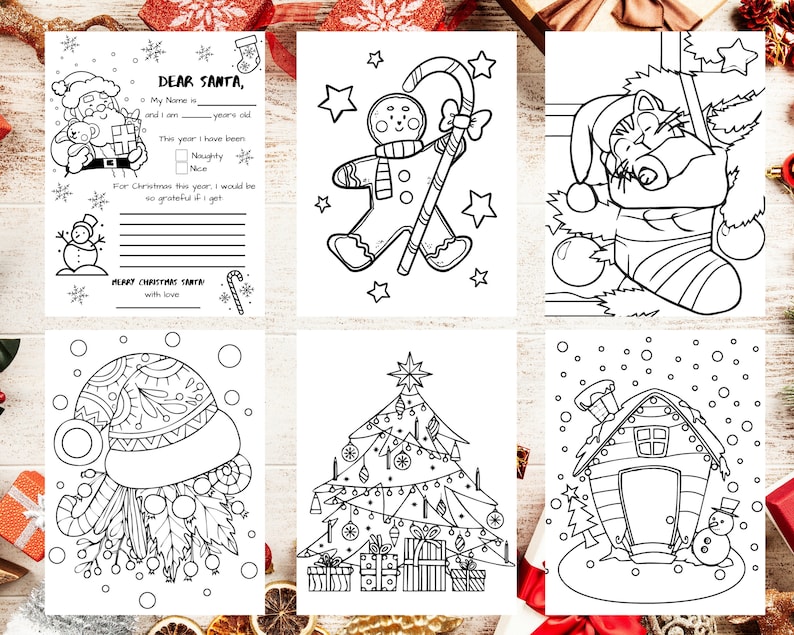 DEAR SANTA,

My Name is ____________

and I am ______ years old.

This year I have been:

Naughty

Nice

For Christmas this year, I would be so grateful if I get:

MERRY CHRISTMAS SANTA!

with love