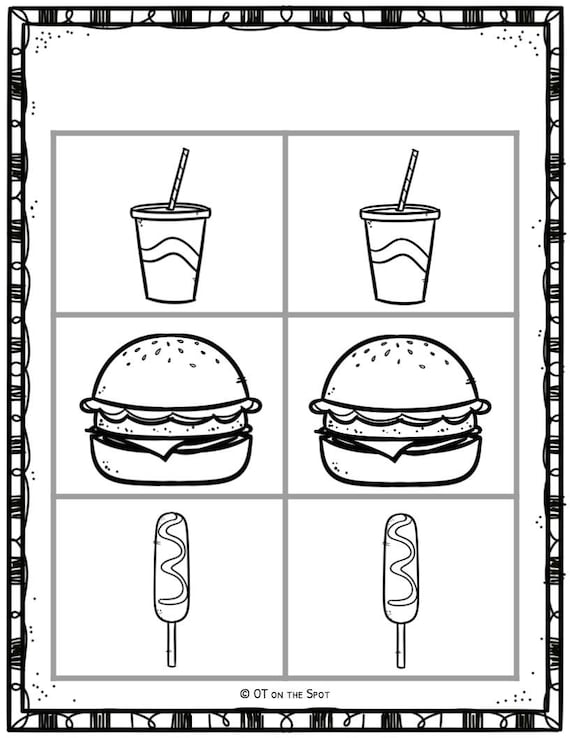 © OT on the Spot