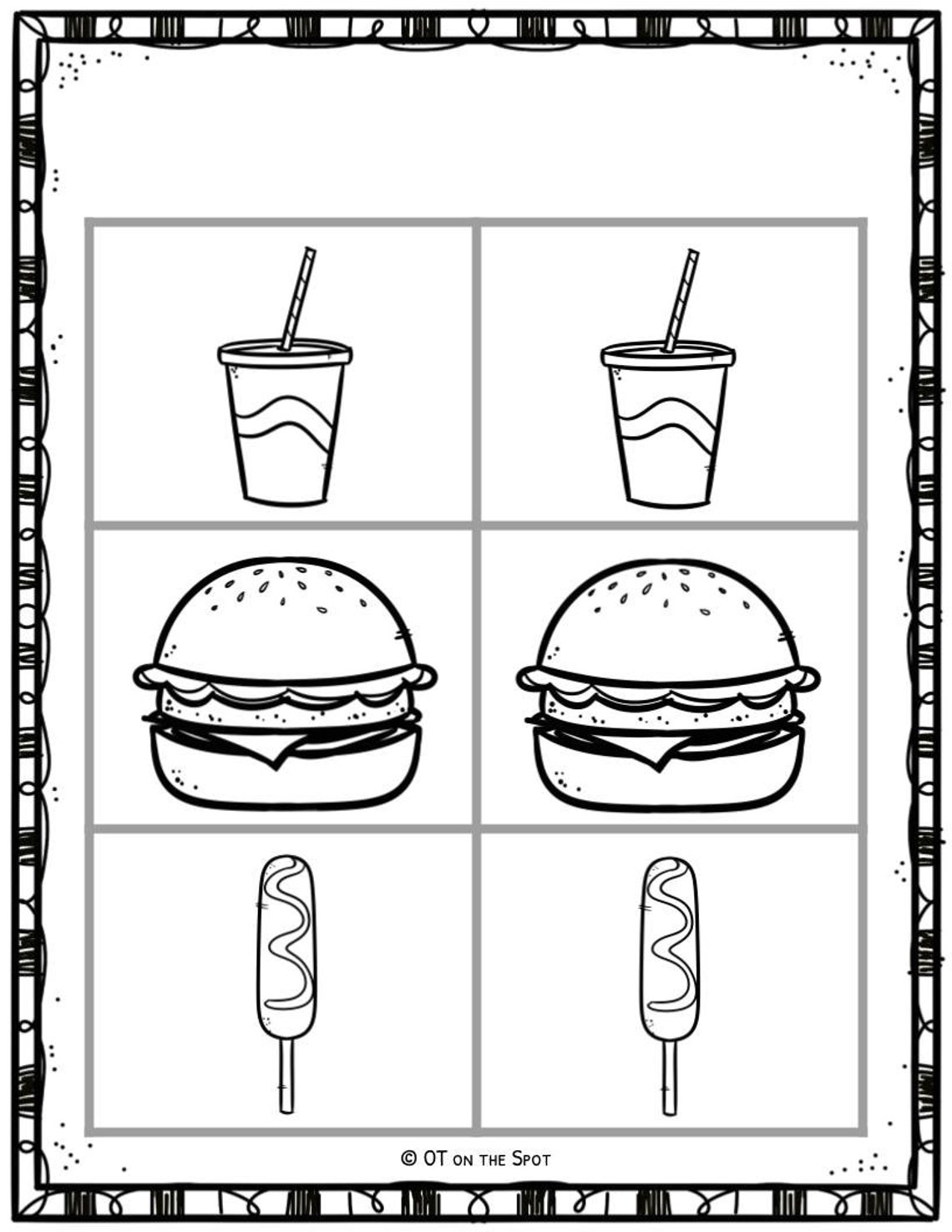 © OT on the Spot