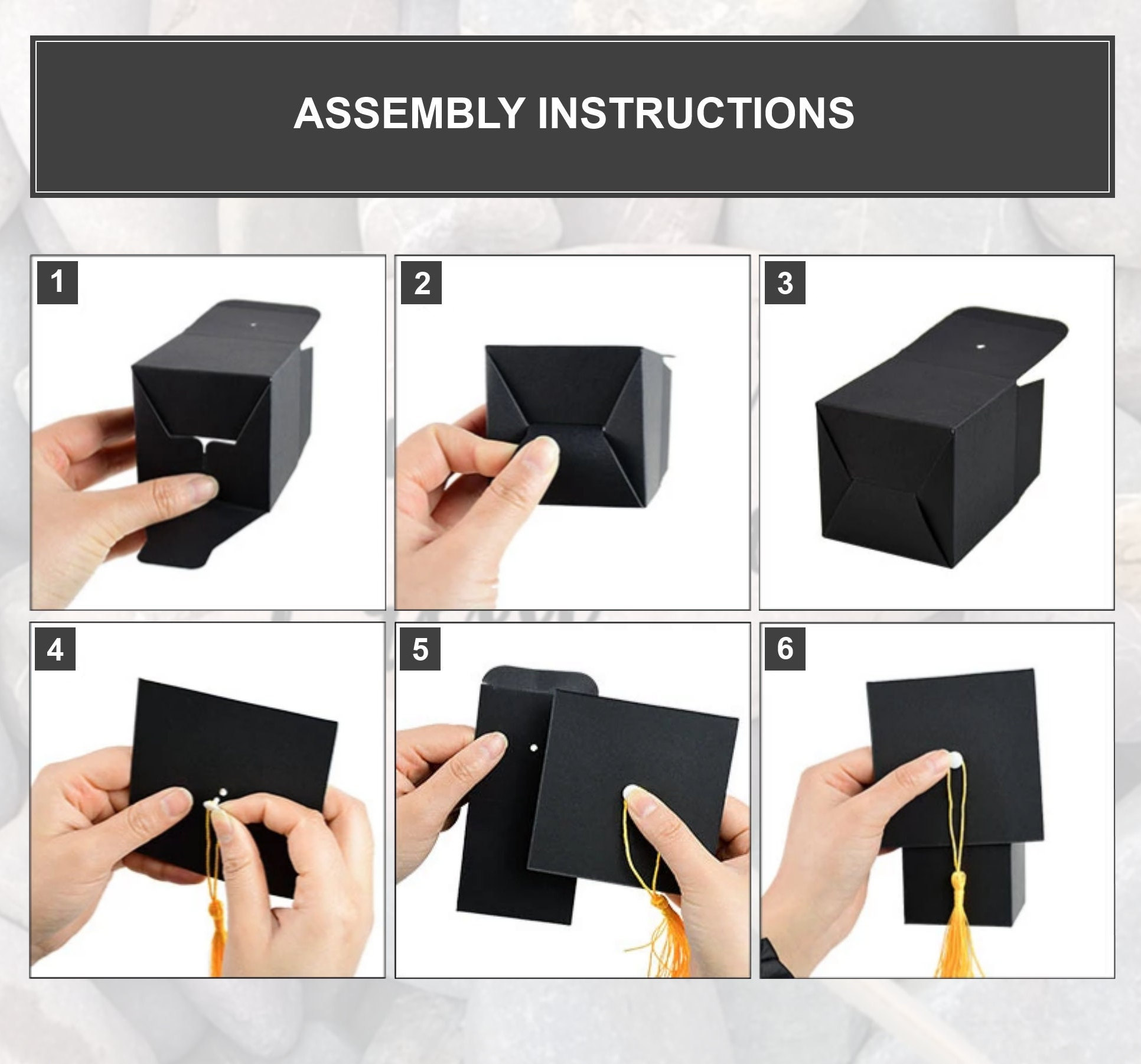 ASSEMBLY INSTRUCTIONS

1

2

3

4

5

6