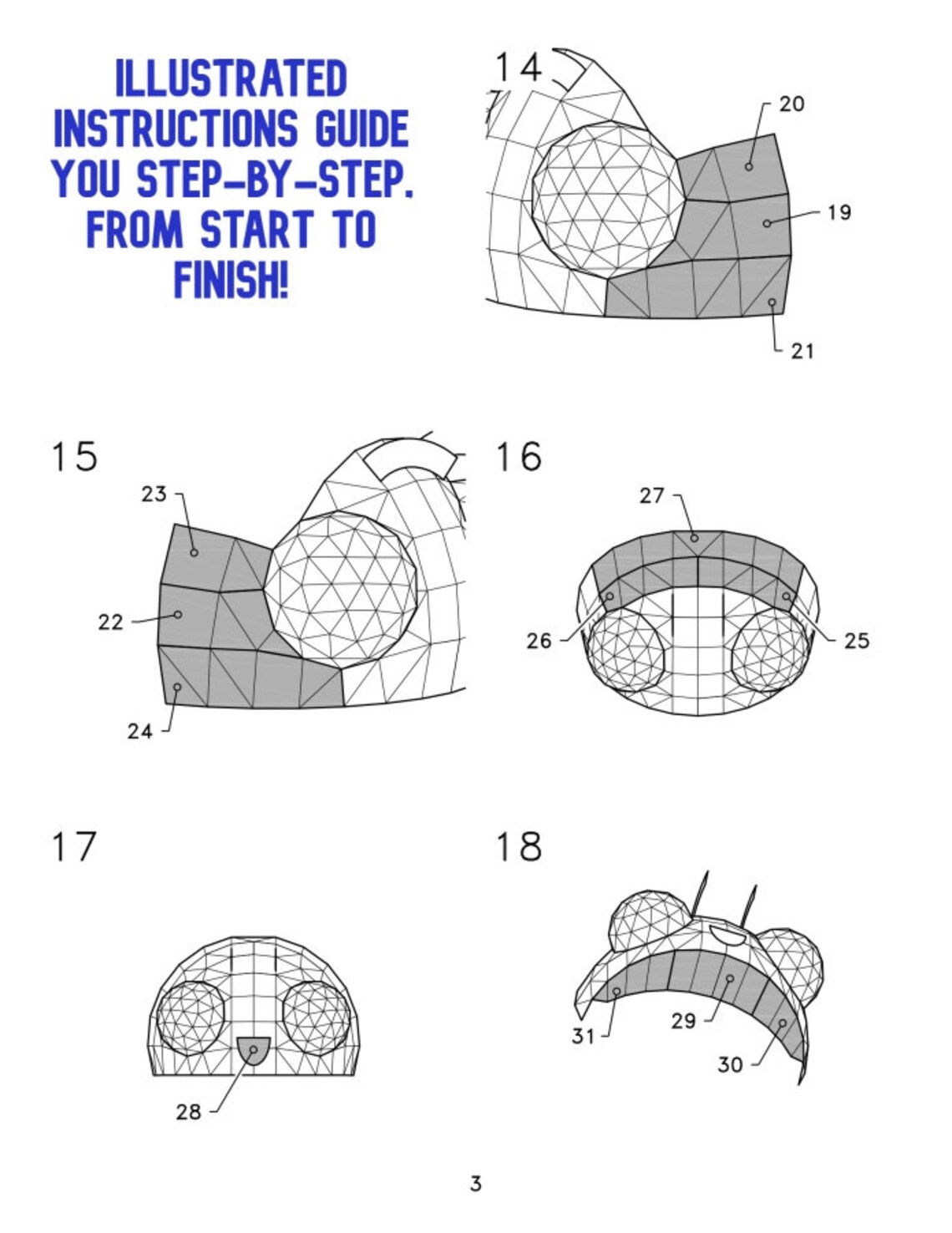 ILLUSTRATED INSTRUCTIONS GUIDE YOU STEP-BY-STEP. FROM START TO FINISH!

14

20

19

21

15

23

22

24

16

27

26

25

17

28

18

31

29

30

3