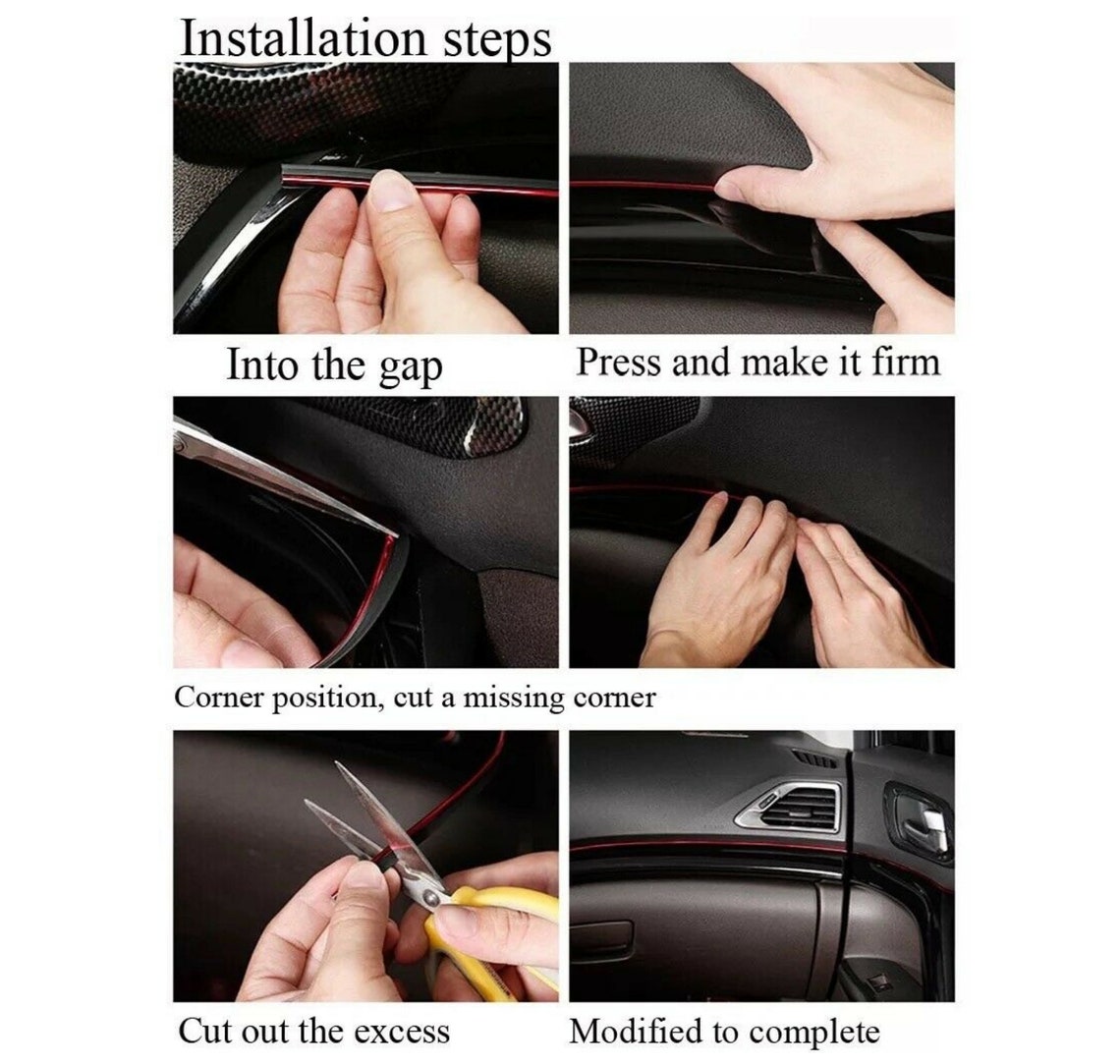 Installation steps

Into the gap

Press and make it firm

Corner position, cut a missing corner

Cut out the excess

Modified to complete