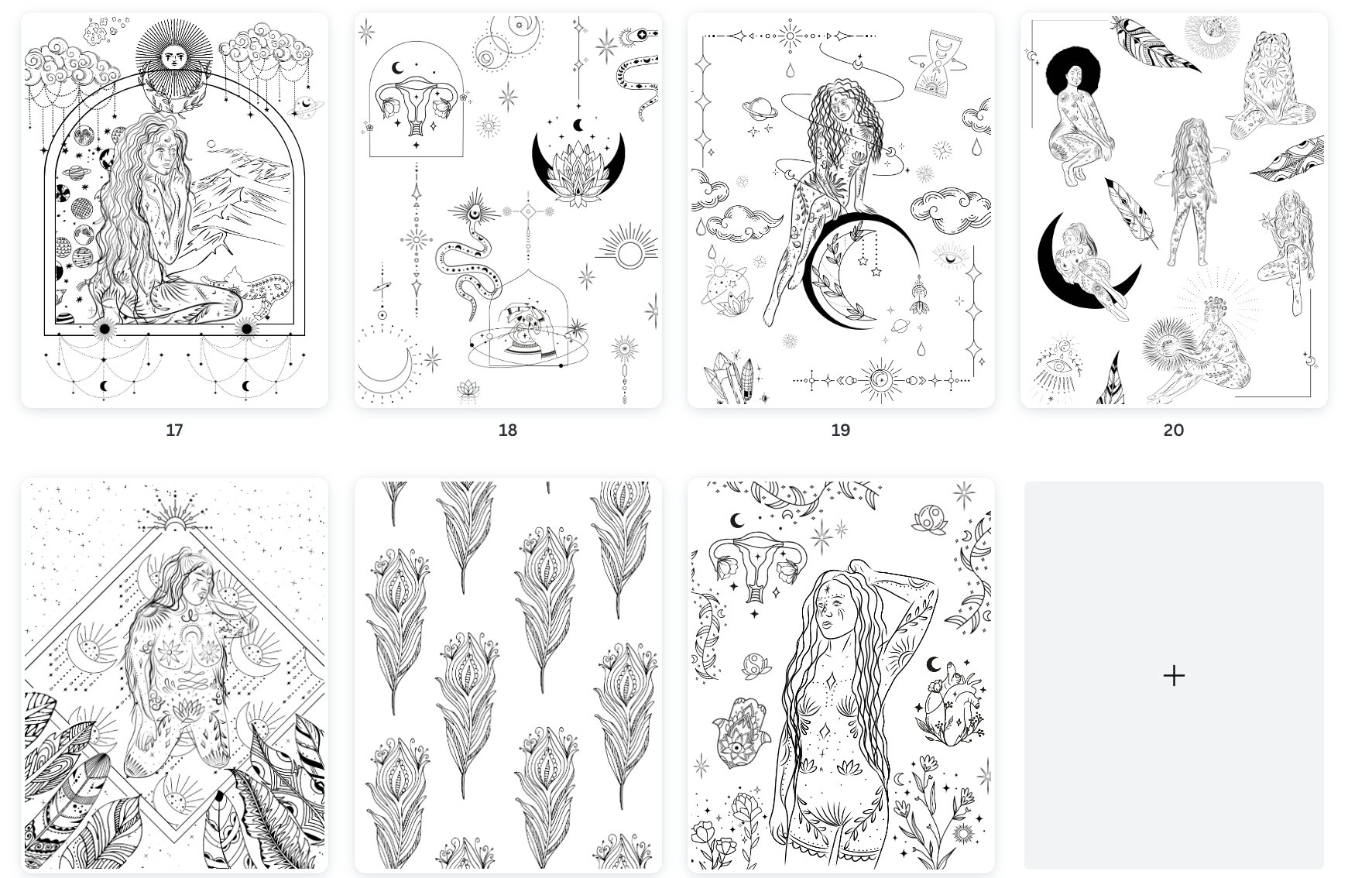 17

18

19

20

+