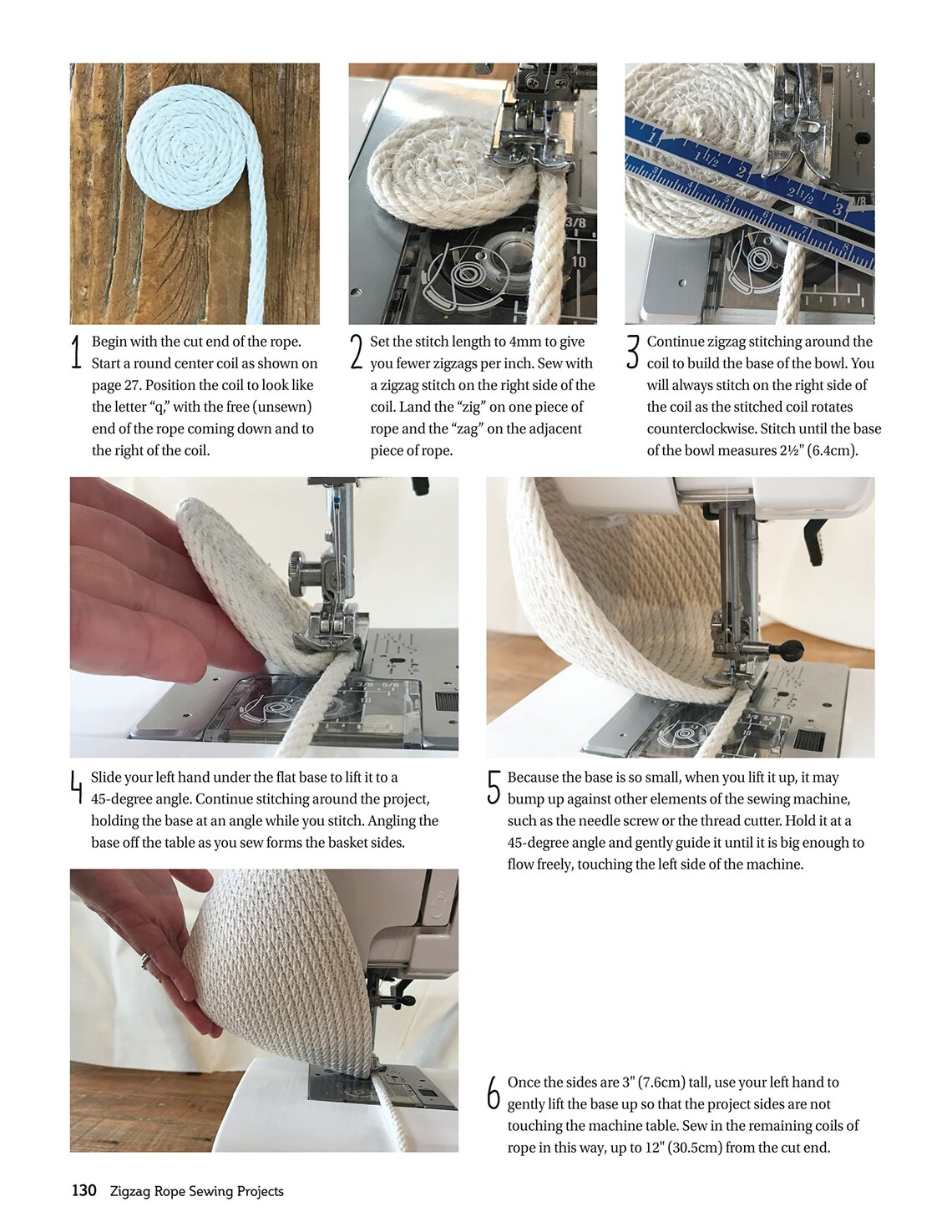 1 Begin with the cut end of the rope. Start a round center coil as shown on page 27. Position the coil to look like the letter "q," with the free (unsewn) end of the rope coming down and to the right of the coil.

2 Set the stitch length to 4mm to give you fewer zigzags per inch. Sew with a zigzag stitch on the right side of the coil. Land the "zig" on one piece of rope and the "zag" on the adjacent piece of rope.

3 Continue zigzag stitching around the coil to build the base of the bowl. You will always stitch on the right side of the coil as the stitched coil rotates counterclockwise. Stitch until the base of the bowl measures 2½" (6.4cm).

4 Slide your left hand under the flat base to lift it to a 45-degree angle. Continue stitching around the project, holding the base at an angle while you stitch. Angling the base off the table as you sew forms the basket sides.

5 Because the base is so small, when you lift it up, it may bump up against other elements of the sewing machine, such as the needle screw or the thread cutter. Hold it at a 45-degree angle and gently guide it until it is big enough to flow freely, touching the left side of the machine.

6 Once the sides are 3" (7.6cm) tall, use your left hand to gently lift the base up so that the project sides are not touching the machine table. Sew in the remaining coils of rope in this way, up to 12" (30.5cm) from the cut end.

130 Zigzag Rope Sewing Projects