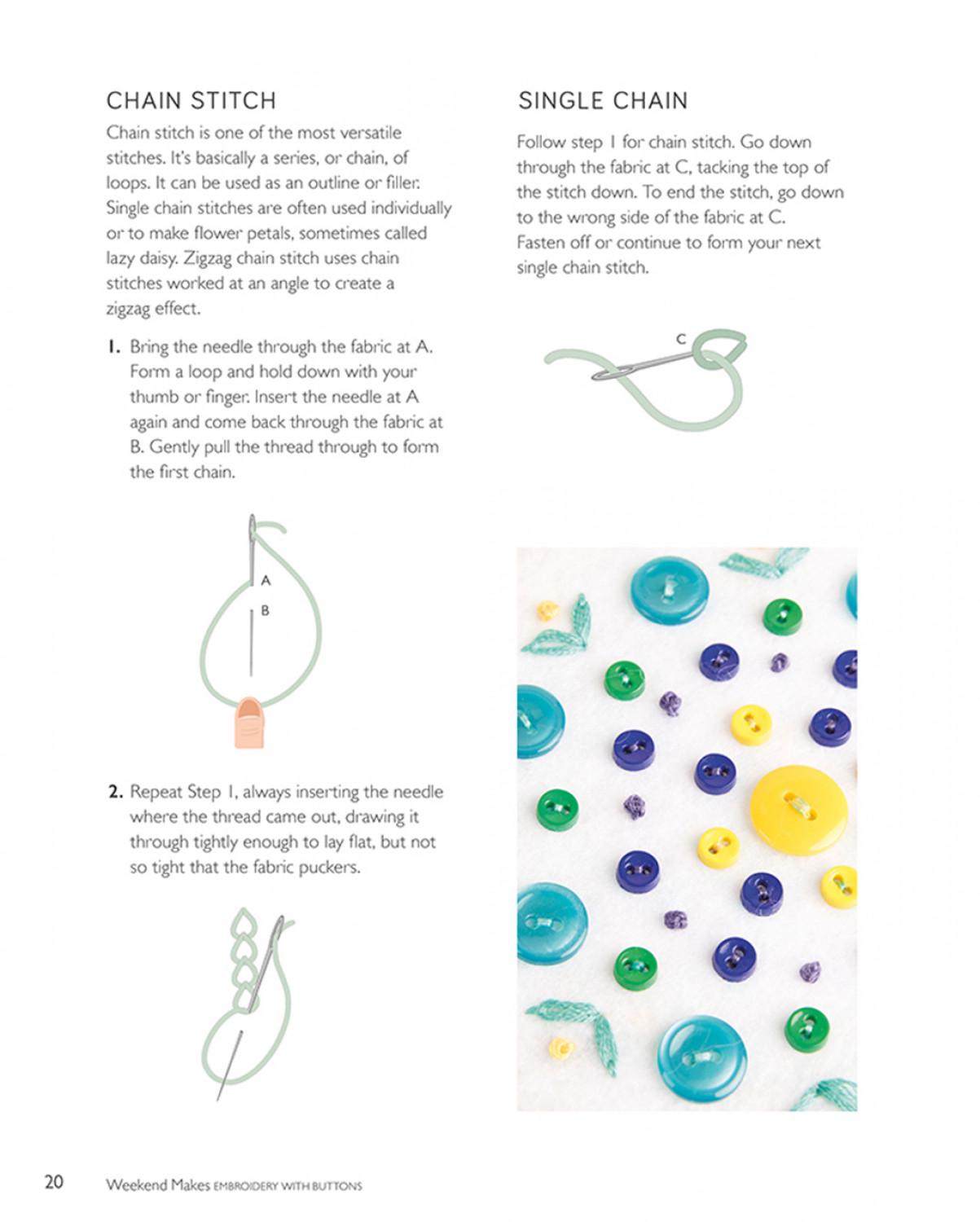 CHAIN STITCH

Chain stitch is one of the most versatile stitches. It's basically a series, or chain, of loops. It can be used as an outline or filler. Single chain stitches are often used individually or to make flower petals, sometimes called lazy daisy. Zigzag chain stitch uses chain stitches worked at an angle to create a zigzag effect.

1. Bring the needle through the fabric at A. Form a loop and hold down with your thumb or finger. Insert the needle at A again and come back through the fabric at B. Gently pull the thread through to form the first chain.

A

B

2. Repeat Step 1, always inserting the needle where the thread came out, drawing it through tightly enough to lay flat, but not so tight that the fabric puckers.

SINGLE CHAIN

Follow step 1 for chain stitch. Go down through the fabric at C, tacking the top of the stitch down. To end the stitch, go down to the wrong side of the fabric at C. Fasten off or continue to form your next single chain stitch.

C

20 Weekend Makes EMBROIDERY WITH BUTTONS