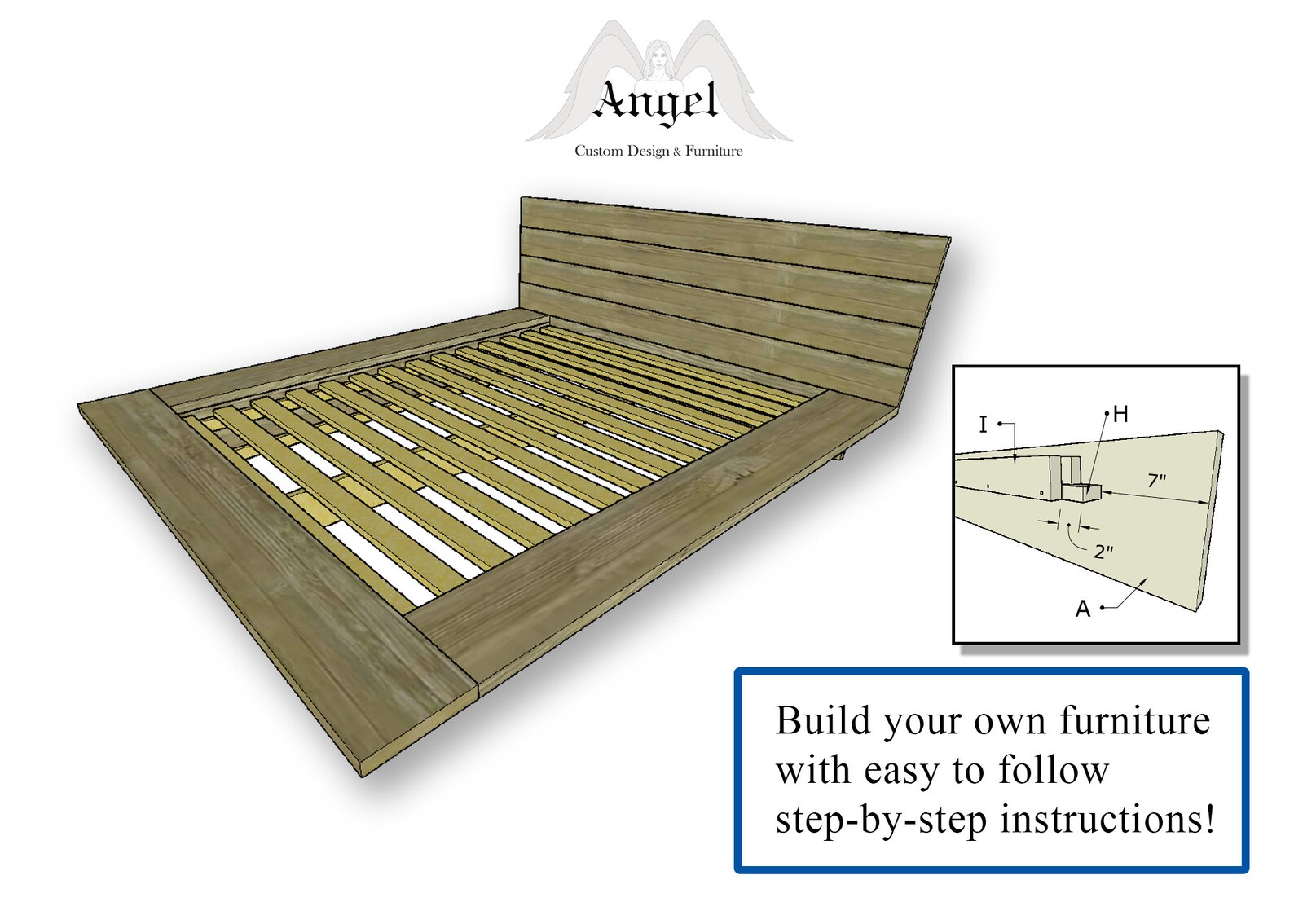 Angel
Custom Design & Furniture

I
H
7"
2"
A

Build your own furniture with easy to follow step-by-step instructions!