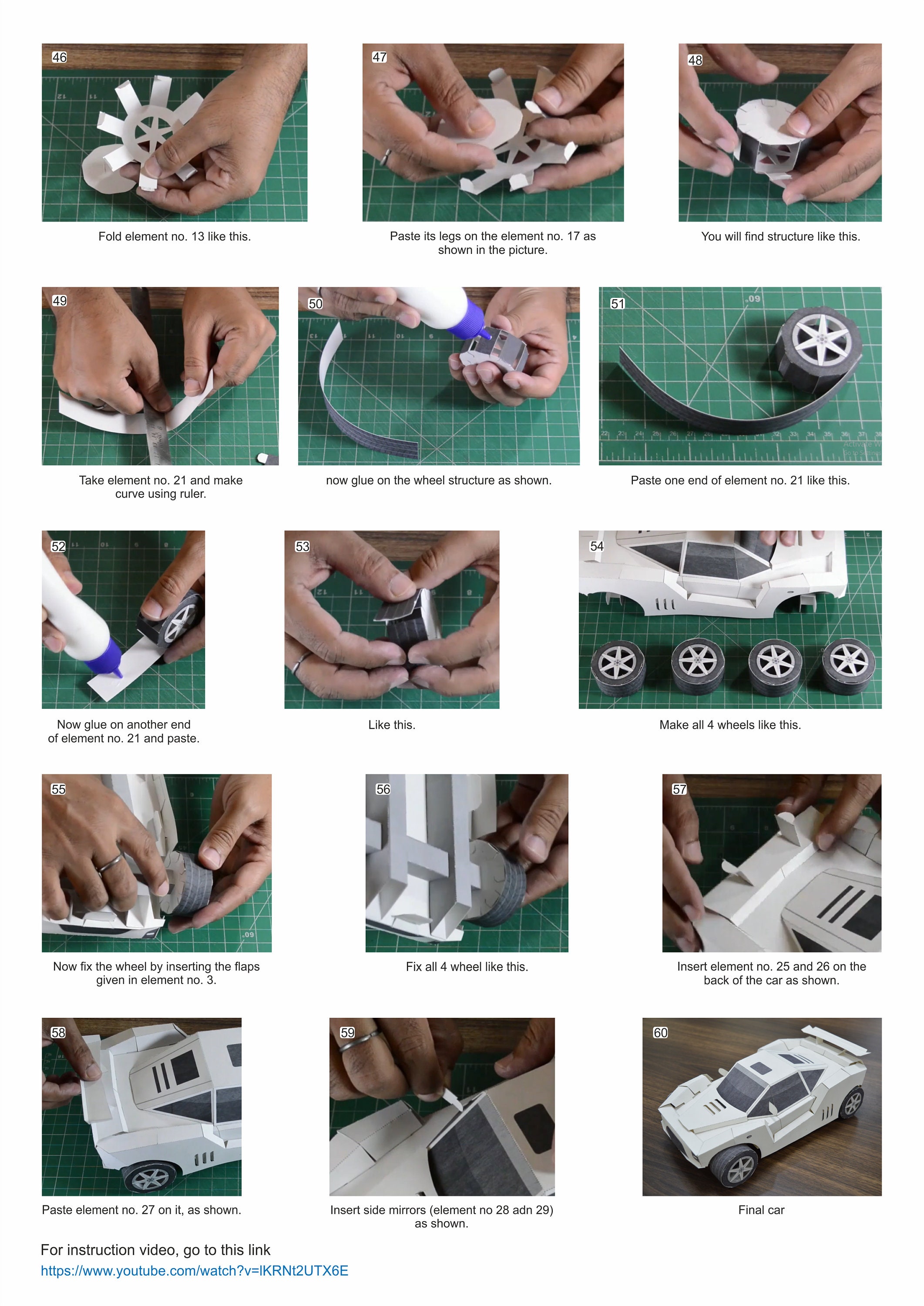 46

Fold element no. 13 like this.

47

Paste its legs on the element no. 17 as shown in the picture.

48

You will find structure like this.

49

Take element no. 21 and make curve using ruler.

50

now glue on the wheel structure as shown.

51

Paste one end of element no. 21 like this.

52

Now glue on another end of element no. 21 and paste.

53

Like this.

54

Make all 4 wheels like this.

55

Now fix the wheel by inserting the flaps given in element no. 3.

56

Fix all 4 wheel like this.

57

Insert element no. 25 and 26 on the back of the car as shown.

58

Paste element no. 27 on it, as shown.

59

Insert side mirrors (element no 28 adn 29) as shown.

60

Final car

For instruction video, go to this link
https://www.youtube.com/watch?v=lKRNt2UTX6E