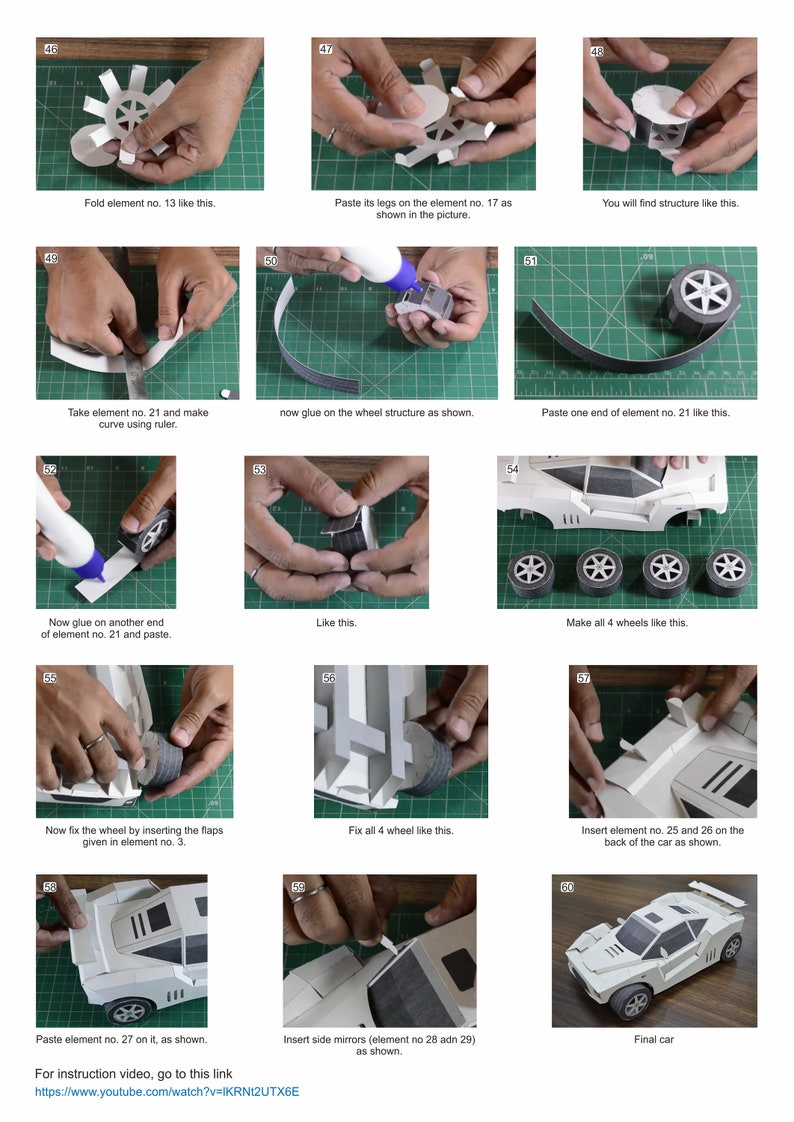 46

Fold element no. 13 like this.

47

Paste its legs on the element no. 17 as shown in the picture.

48

You will find structure like this.

49

Take element no. 21 and make curve using ruler.

50

now glue on the wheel structure as shown.

51

Paste one end of element no. 21 like this.

52

Now glue on another end of element no. 21 and paste.

53

Like this.

54

Make all 4 wheels like this.

55

Now fix the wheel by inserting the flaps given in element no. 3.

56

Fix all 4 wheel like this.

57

Insert element no. 25 and 26 on the back of the car as shown.

58

Paste element no. 27 on it, as shown.

59

Insert side mirrors (element no 28 adn 29) as shown.

60

Final car

For instruction video, go to this link
https://www.youtube.com/watch?v=lKRNt2UTX6E