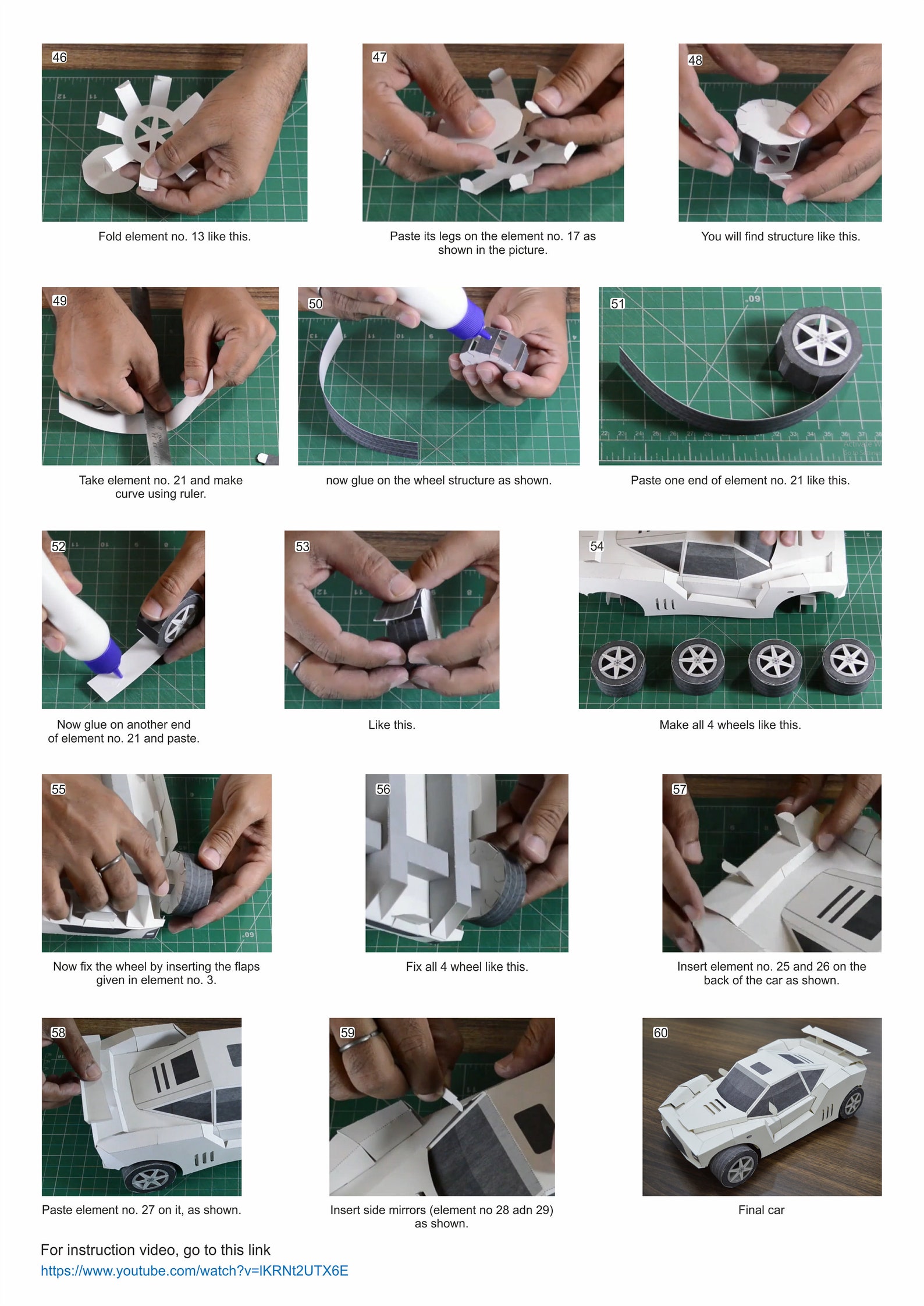 46

Fold element no. 13 like this.

47

Paste its legs on the element no. 17 as shown in the picture.

48

You will find structure like this.

49

Take element no. 21 and make curve using ruler.

50

now glue on the wheel structure as shown.

51

Paste one end of element no. 21 like this.

52

Now glue on another end of element no. 21 and paste.

53

Like this.

54

Make all 4 wheels like this.

55

Now fix the wheel by inserting the flaps given in element no. 3.

56

Fix all 4 wheel like this.

57

Insert element no. 25 and 26 on the back of the car as shown.

58

Paste element no. 27 on it, as shown.

59

Insert side mirrors (element no 28 adn 29) as shown.

60

Final car

For instruction video, go to this link
https://www.youtube.com/watch?v=lKRNt2UTX6E