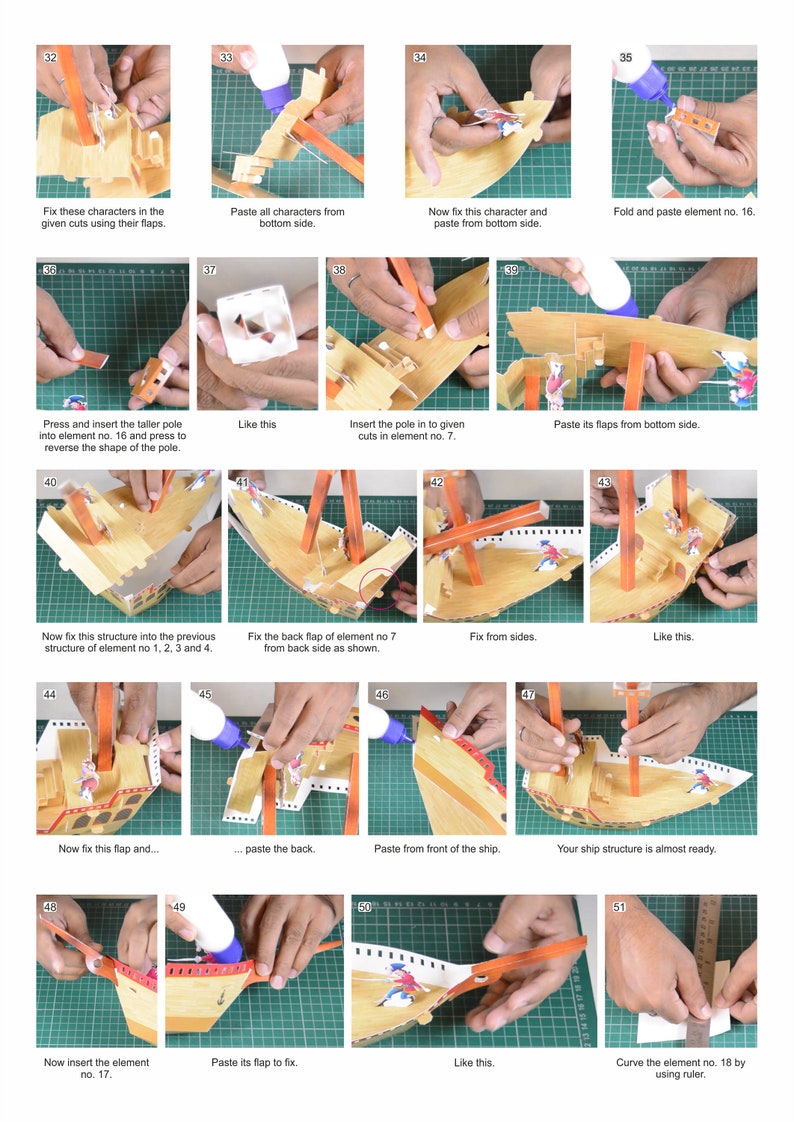 32

Fix these characters in the given cuts using their flaps.

33

Paste all characters from bottom side.

34

Now fix this character and paste from bottom side.

35

Fold and paste element no. 16.

36

Press and insert the taller pole into element no. 16 and press to reverse the shape of the pole.

37

Like this

38

Insert the pole in to given cuts in element no. 7.

39

Paste its flaps from bottom side.

40

Now fix this structure into the previous structure of element no 1, 2, 3 and 4.

41

Fix the back flap of element no 7 from back side as shown.

42

Fix from sides.

43

Like this.

44

Now fix this flap and...

45

... paste the back.

46

Paste from front of the ship.

47

Your ship structure is almost ready.

48

Now insert the element no. 17.

49

Paste its flap to fix.

50

Like this.

51

Curve the element no. 18 by using ruler.