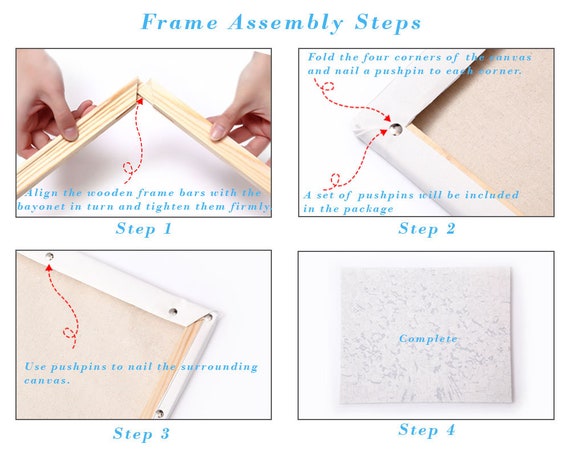 Frame Assembly Steps

Align the wooden frame bars with the bayonet in turn and tighten them firmly.

Step 1

Fold the four corners of the canvas and nail a pushpin to each corner.

A set of pushpins will be included in the package

Step 2

Use pushpins to nail the surrounding canvas.

Step 3

Complete

Step 4