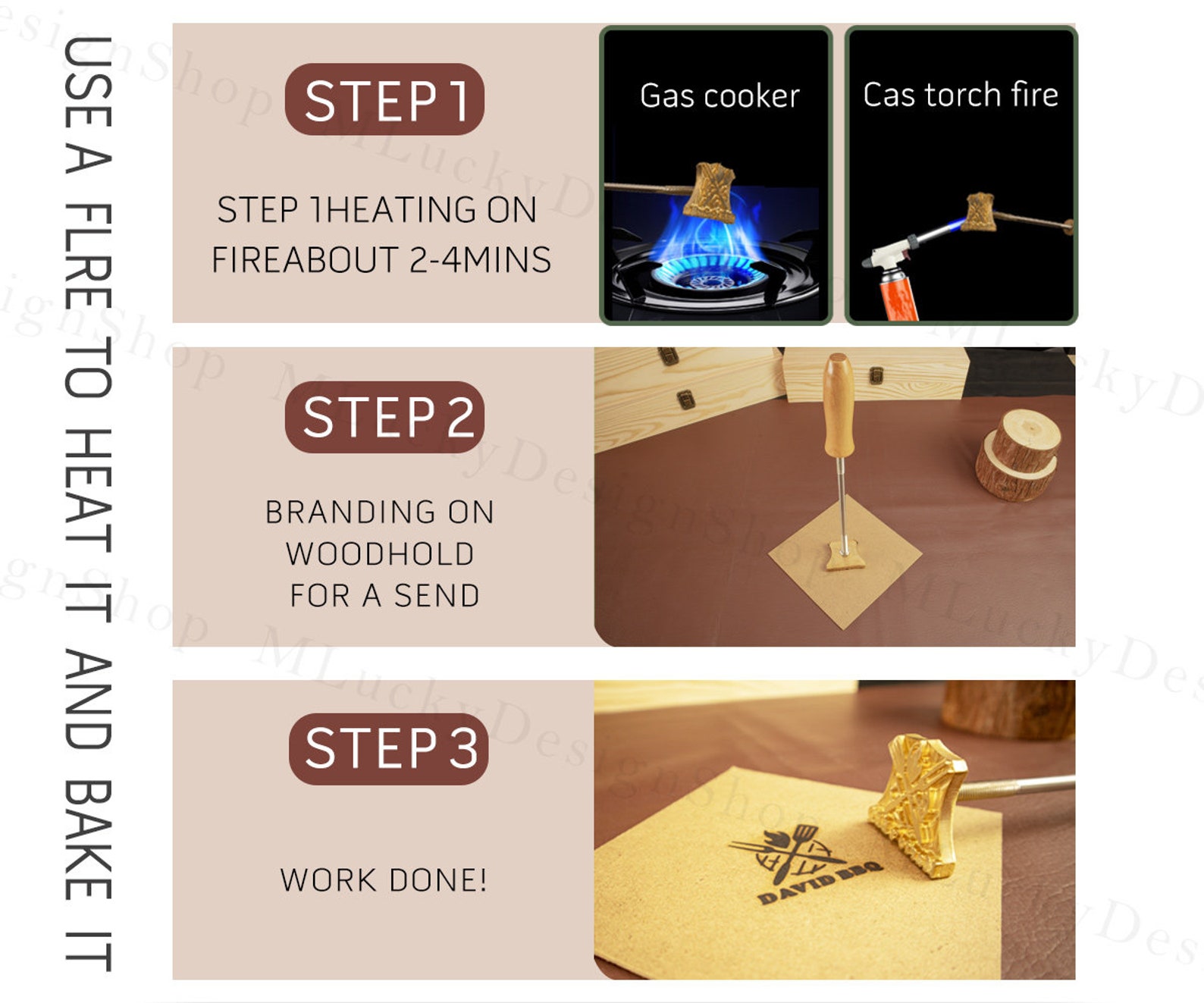 USE A FLRE TO HEAT IT AND BAKE IT

STEP 1

STEP 1HEATING ON FIREABOUT 2-4MINS

Gas cooker

Cas torch fire

STEP 2

BRANDING ON WOODHOLD FOR A SEND

STEP 3

WORK DONE!

DAVID BBQ

MLuckyDesignShop