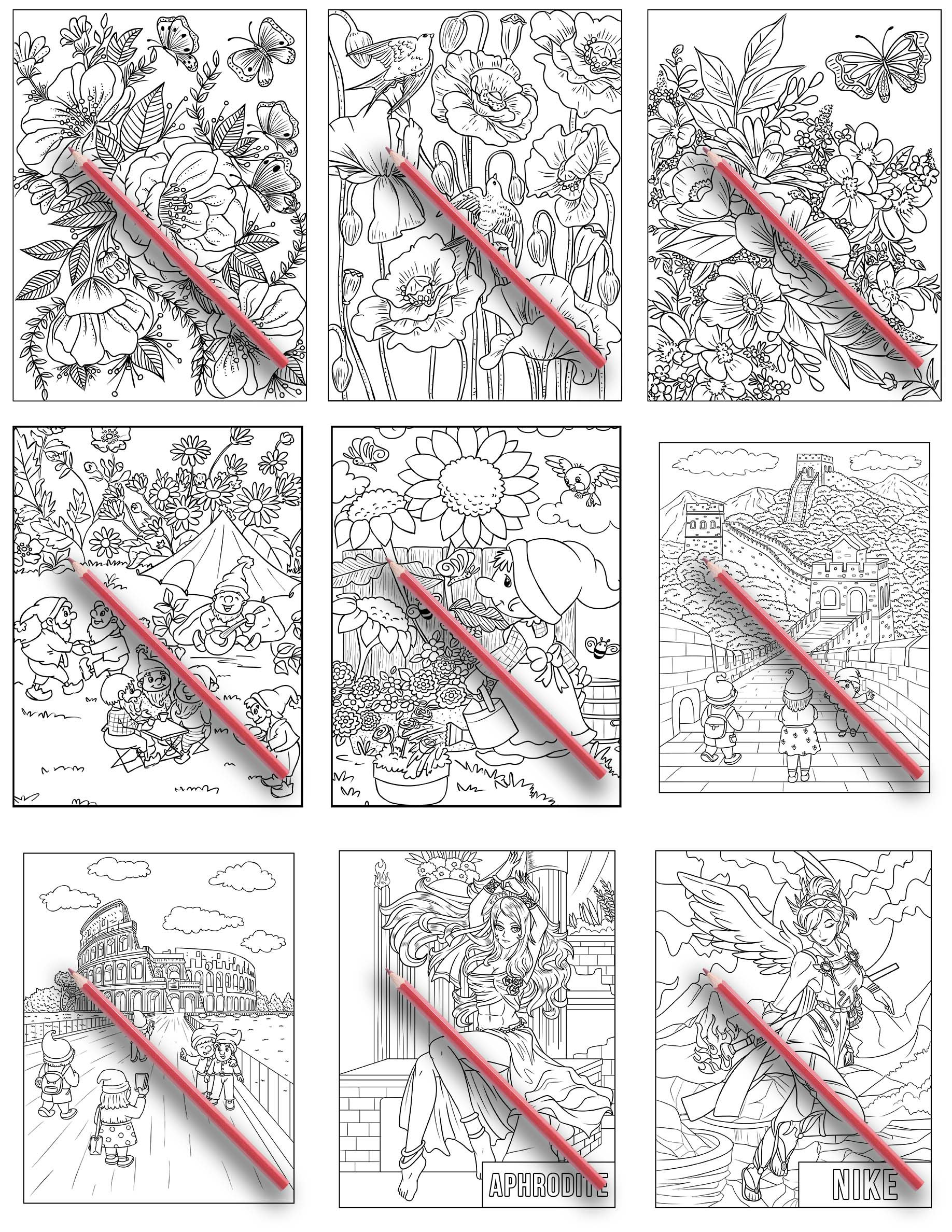 APHRODITE

NIKE