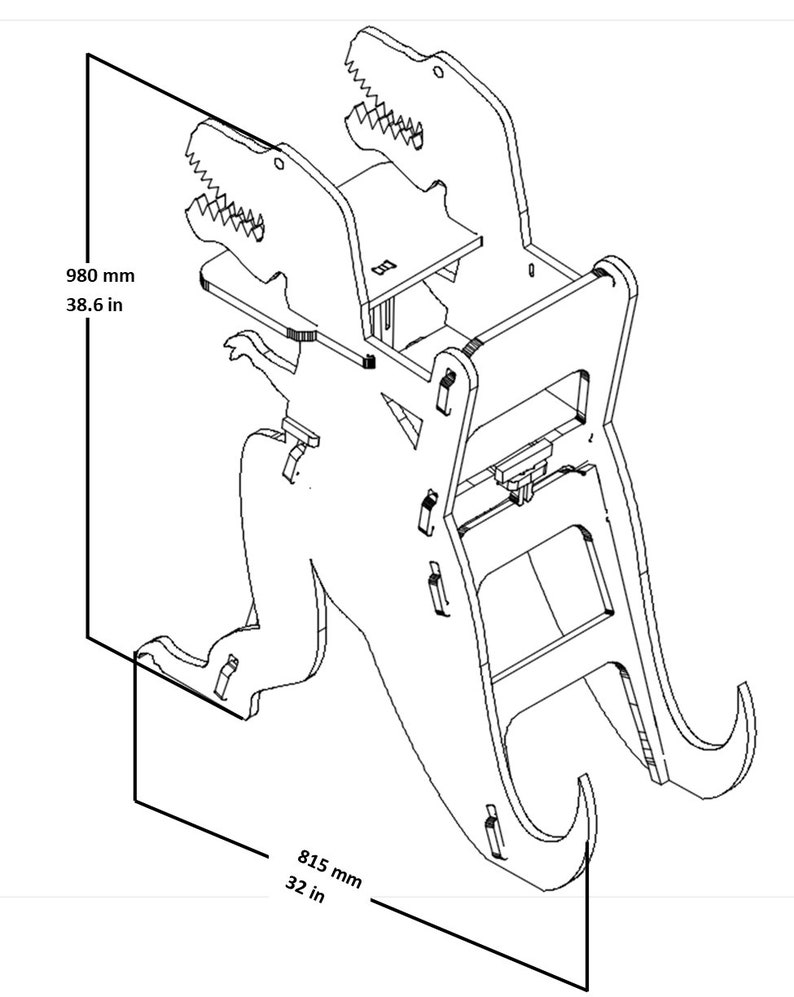 980 mm
38.6 in

815 mm
32 in