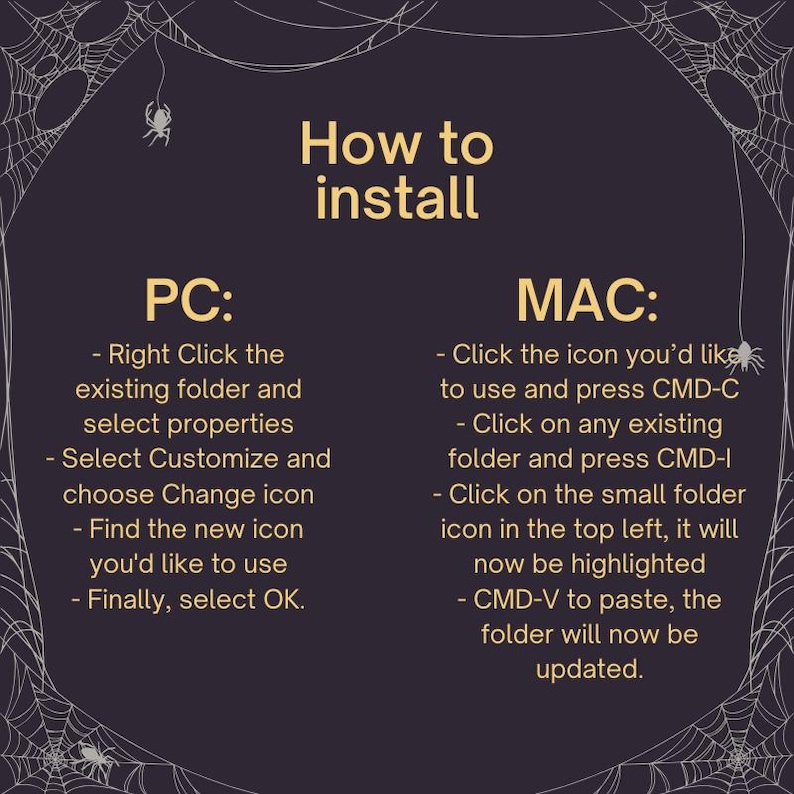 How to install

PC:

- Right Click the existing folder and select properties
- Select Customize and choose Change icon
- Find the new icon you'd like to use
- Finally, select OK.

MAC:

- Click the icon you'd like to use and press CMD-C
- Click on any existing folder and press CMD-I
- Click on the small folder icon in the top left, it will now be highlighted
- CMD-V to paste, the folder will now be updated.