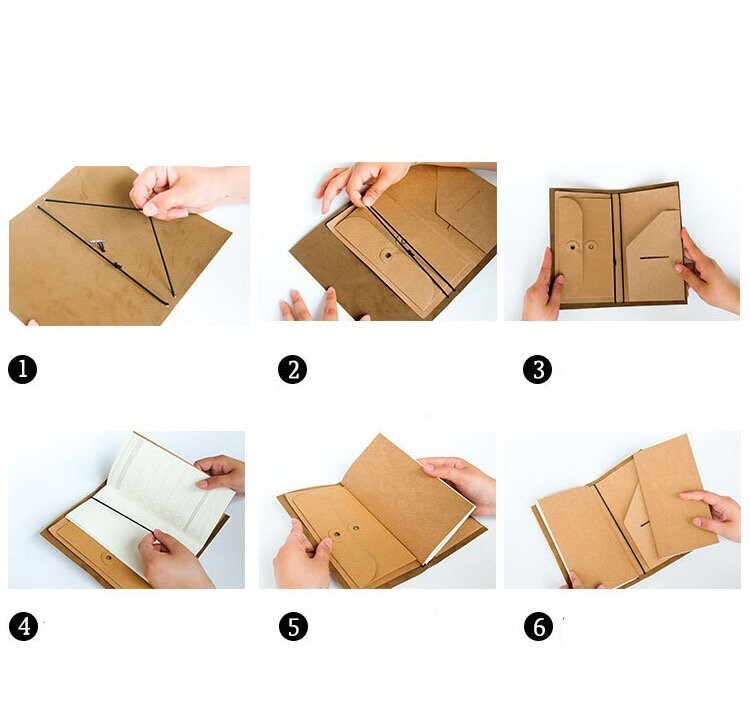 1

2

3

4

5

6