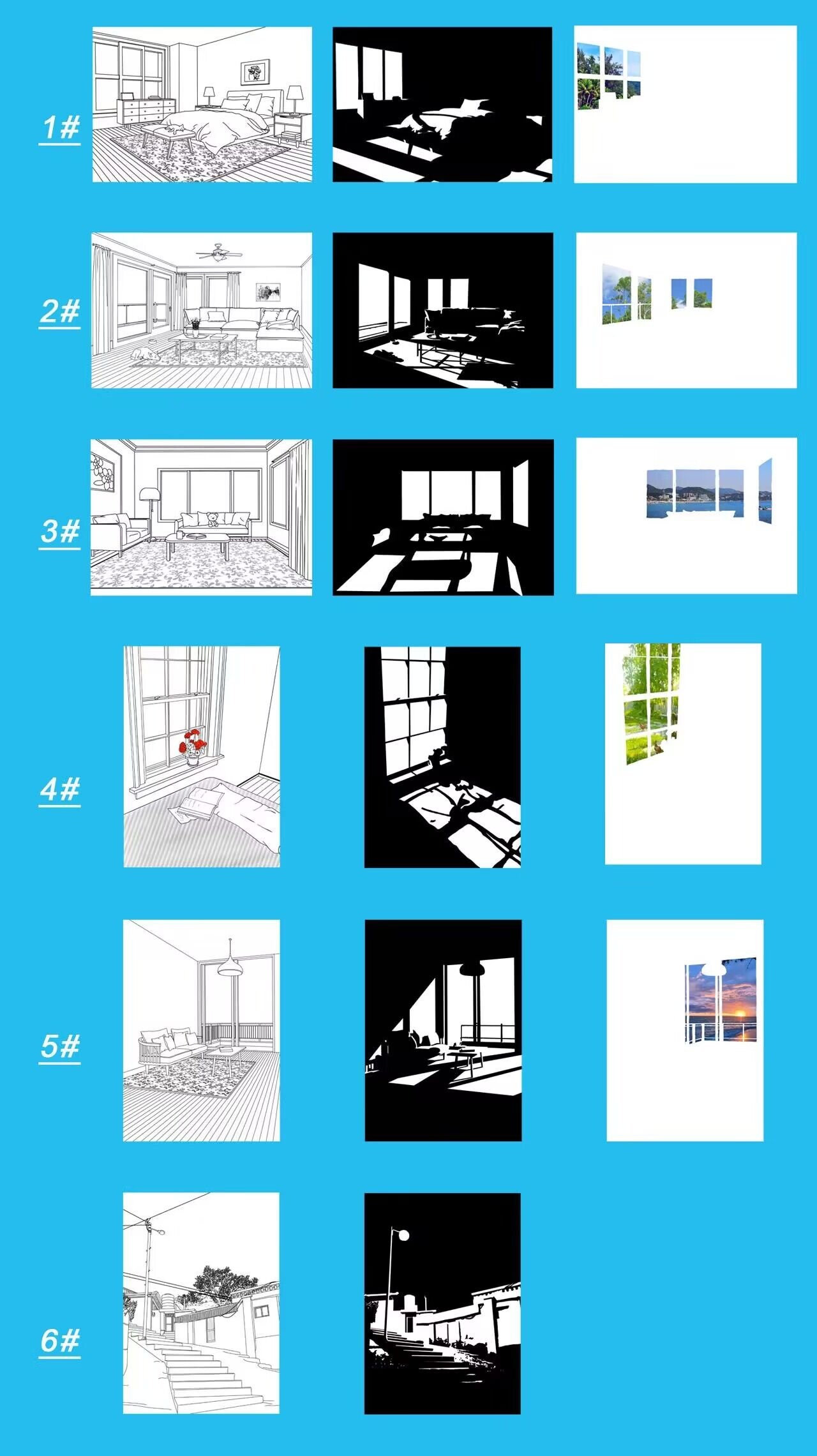 1#

2#

3#

4#

5#

6#