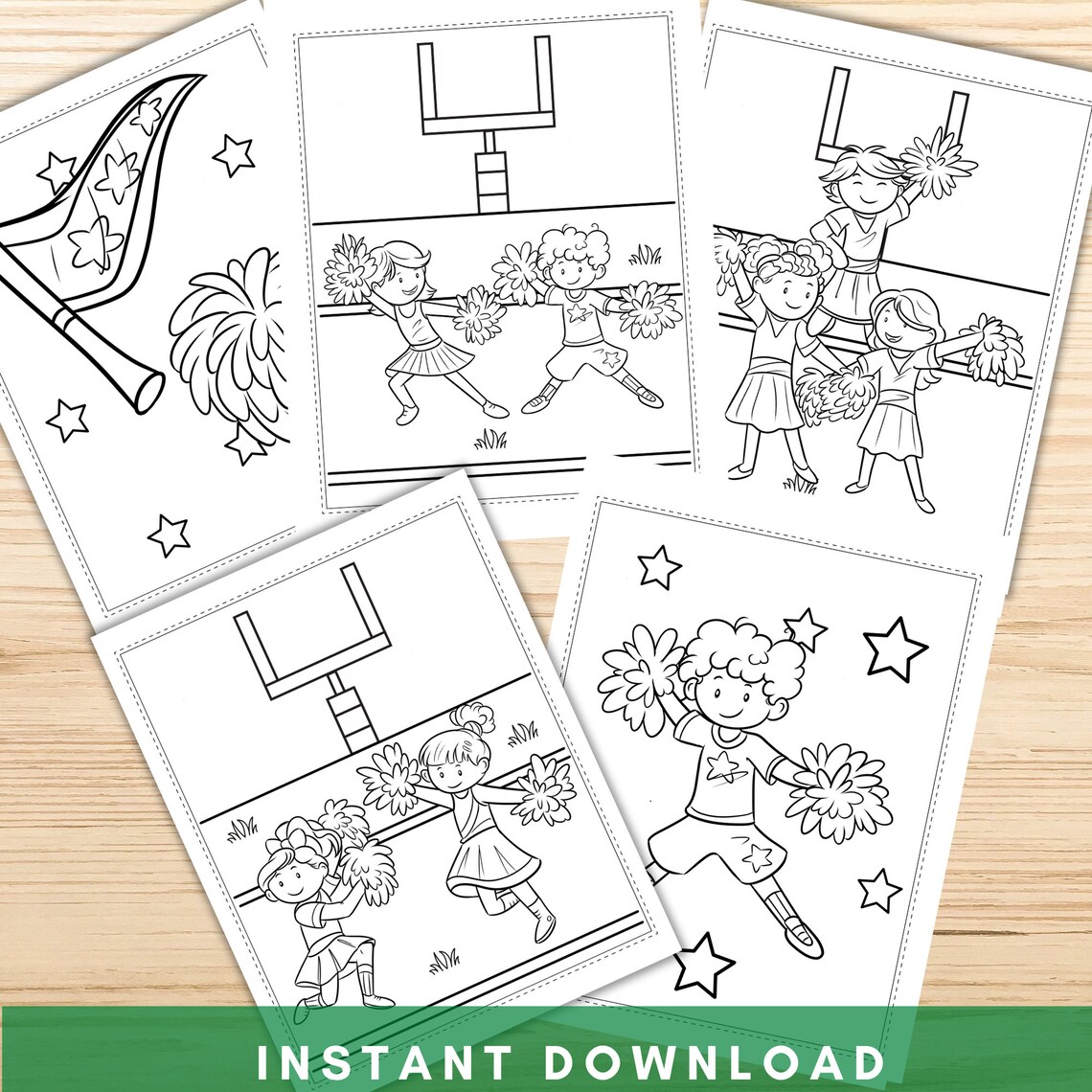 INSTANT DOWNLOAD