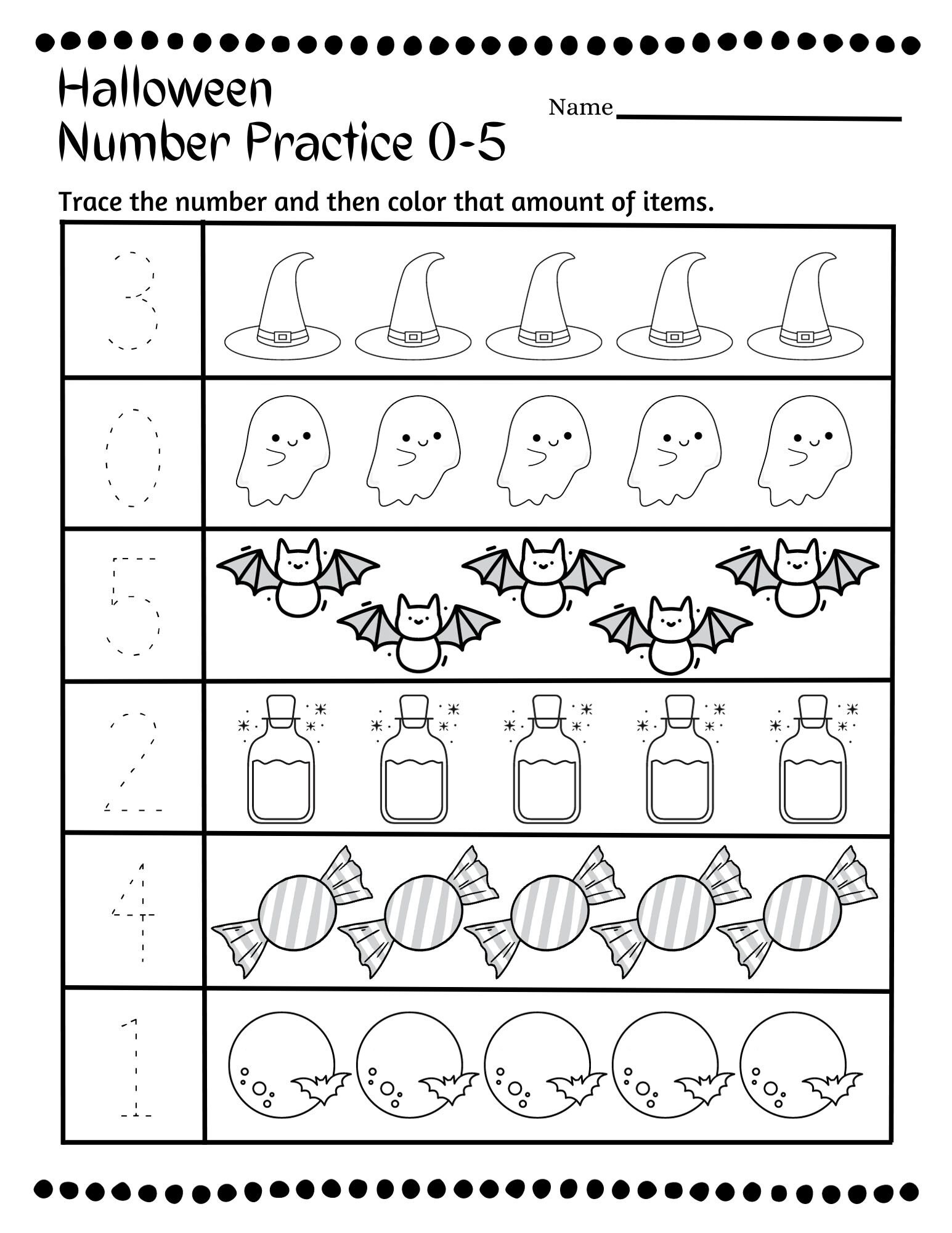 Halloween
Number Practice 0-5

Name

Trace the number and then color that amount of items.

3

0

5

2

4

1