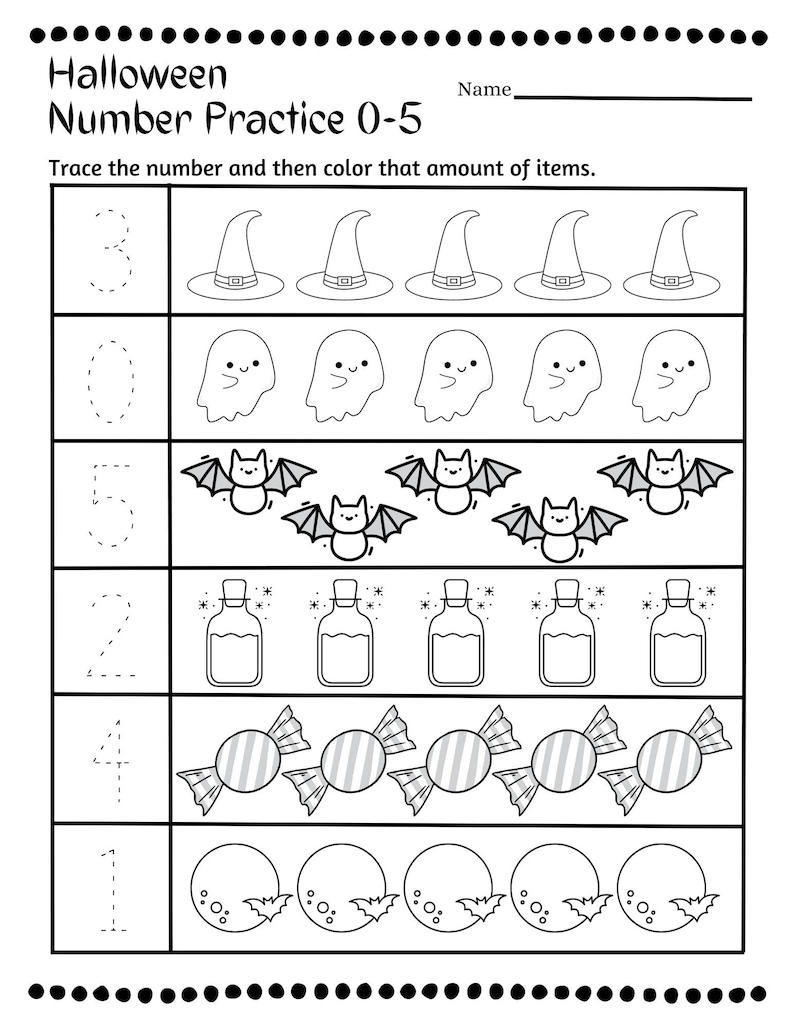 Halloween
Number Practice 0-5

Name

Trace the number and then color that amount of items.

3

0

5

2

4

1