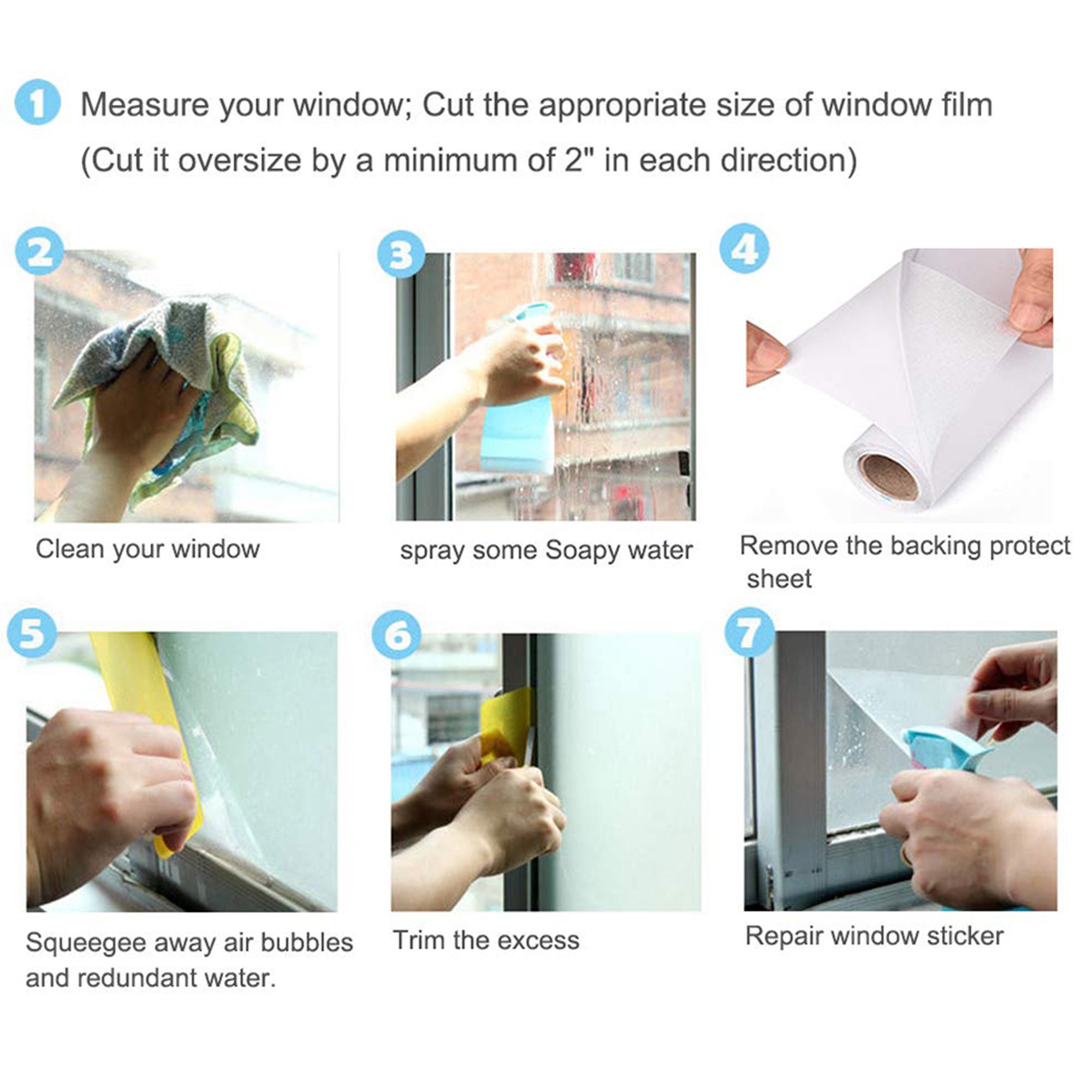 1 Measure your window; Cut the appropriate size of window film (Cut it oversize by a minimum of 2" in each direction)

2

Clean your window

3

spray some Soapy water

4

Remove the backing protect sheet

5

Squeegee away air bubbles and redundant water.

6

Trim the excess

7

Repair window sticker