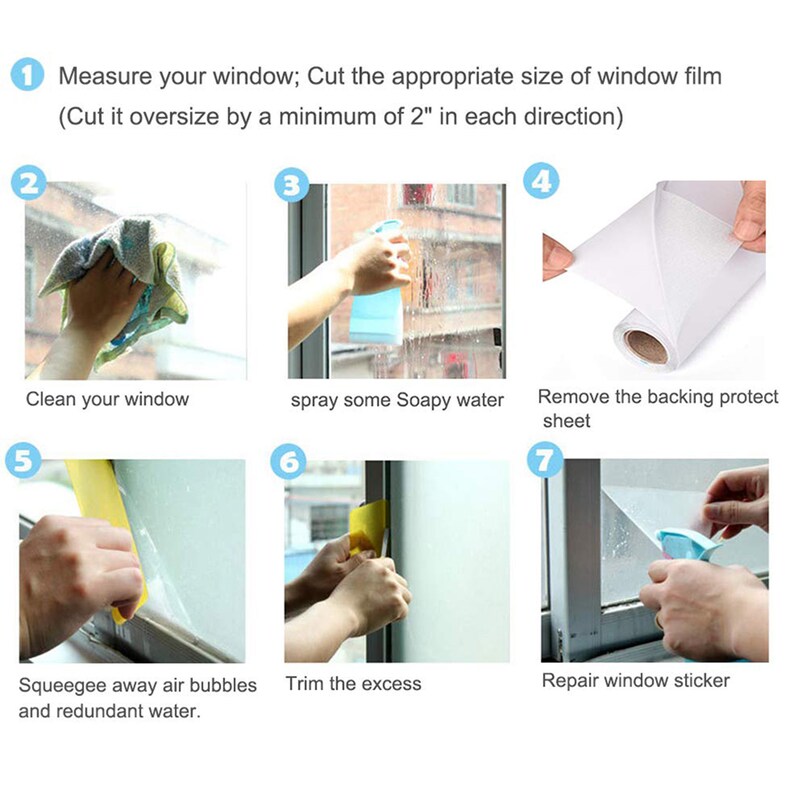 1 Measure your window; Cut the appropriate size of window film (Cut it oversize by a minimum of 2" in each direction)

2

Clean your window

3

spray some Soapy water

4

Remove the backing protect sheet

5

Squeegee away air bubbles and redundant water.

6

Trim the excess

7

Repair window sticker