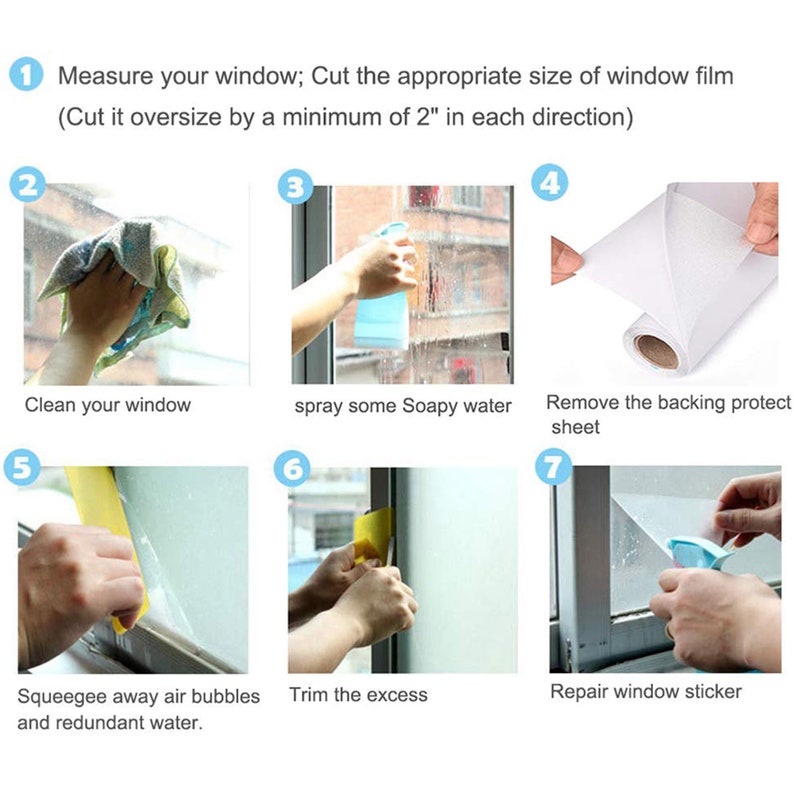 1 Measure your window; Cut the appropriate size of window film (Cut it oversize by a minimum of 2" in each direction)

2

Clean your window

3

spray some Soapy water

4

Remove the backing protect sheet

5

Squeegee away air bubbles and redundant water.

6

Trim the excess

7

Repair window sticker