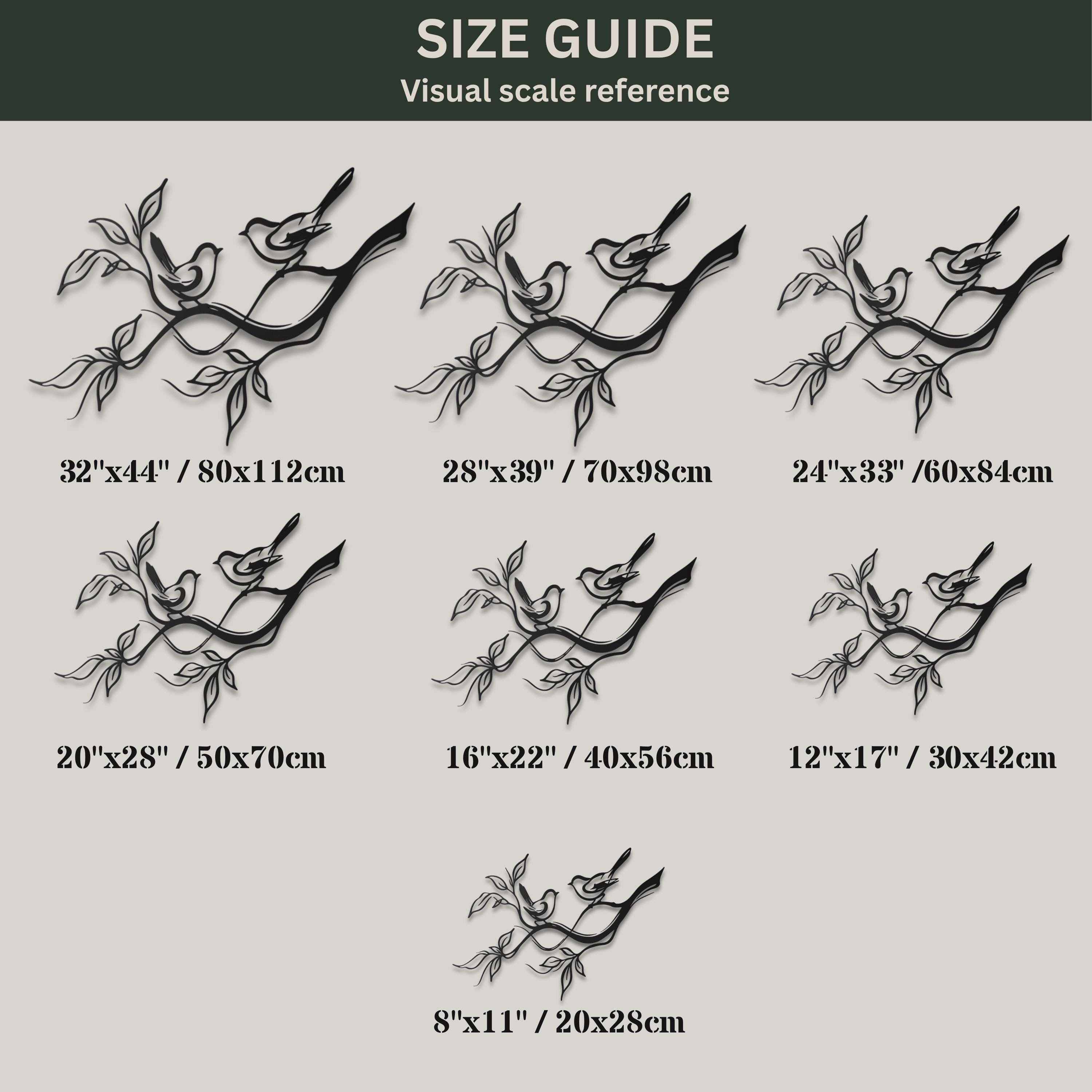 SIZE GUIDE
Visual scale reference

32"x44" / 80x112cm

28"x39" / 70x98cm

24"x33" /60x84cm

20"x28" / 50x70cm

16"x22" / 40x56cm

12"x17" / 30x42cm

8"x11" / 20x28cm