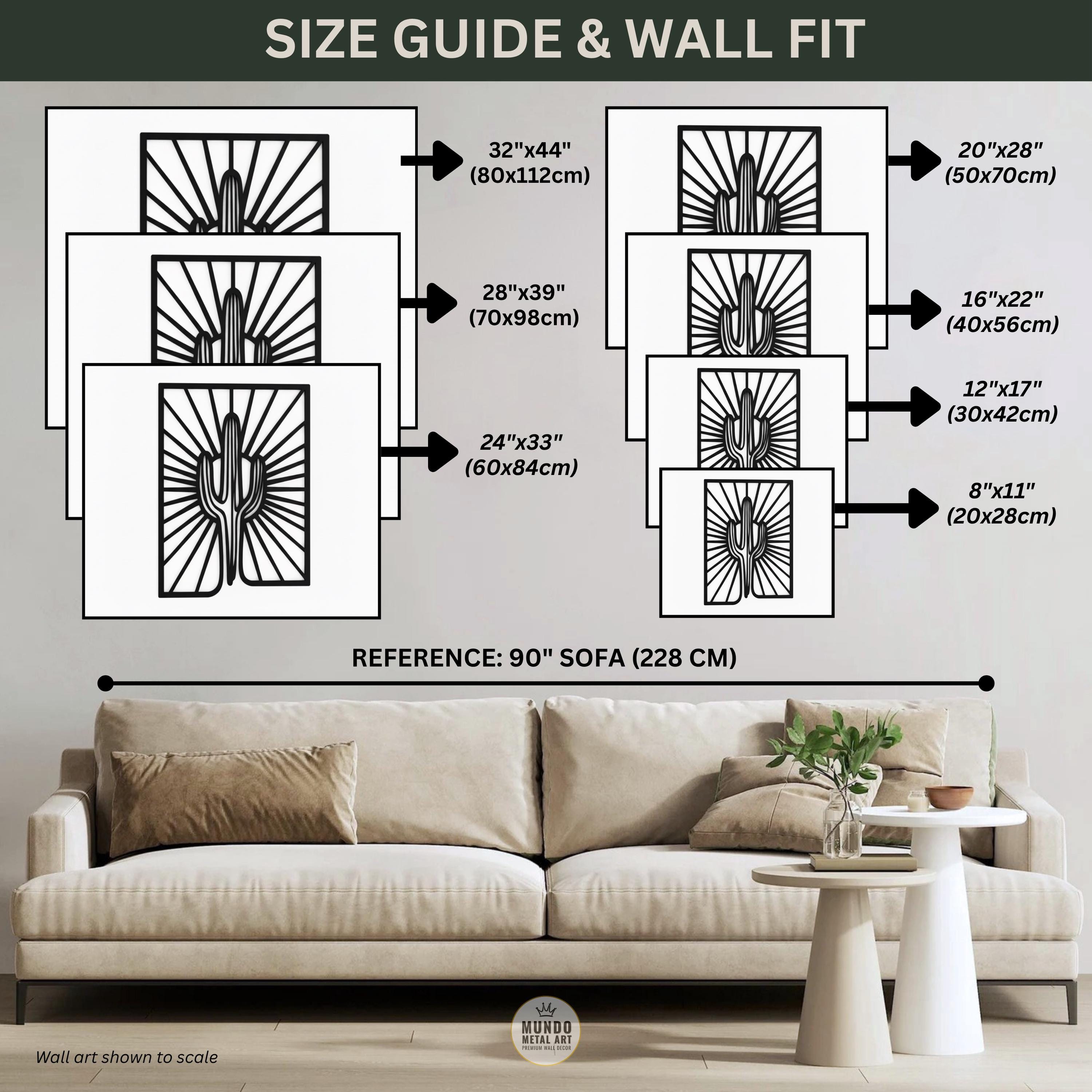 SIZE GUIDE & WALL FIT

32"x44" (80x112cm)

28"x39" (70x98cm)

24"x33" (60x84cm)

20"x28" (50x70cm)

16"x22" (40x56cm)

12"x17" (30x42cm)

8"x11" (20x28cm)

REFERENCE: 90" SOFA (228 CM)

MUNDO METAL ART PREMIUM WALL DECOR

Wall art shown to scale