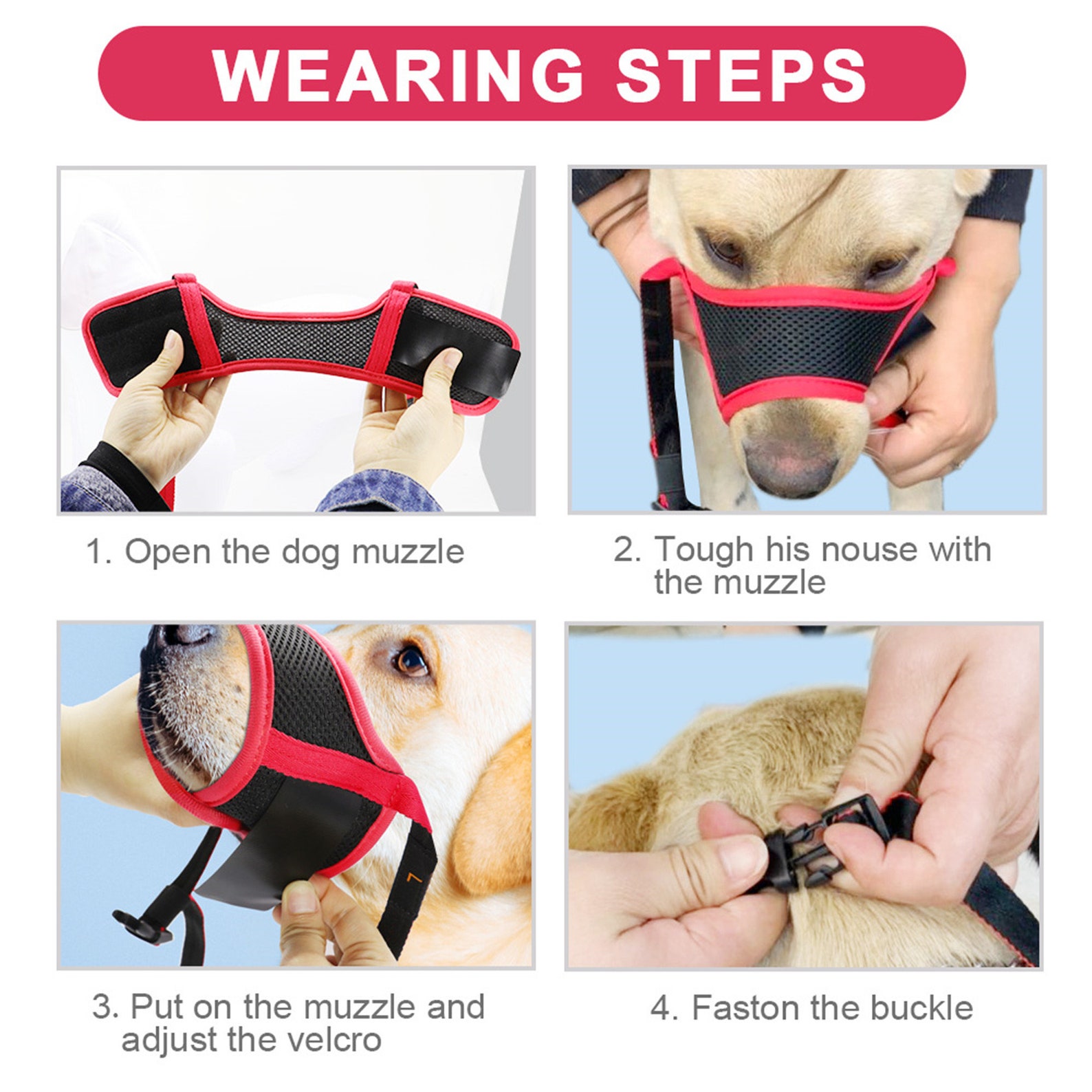 WEARING STEPS

1. Open the dog muzzle

2. Tough his nouse with the muzzle

3. Put on the muzzle and adjust the velcro

4. Faston the buckle