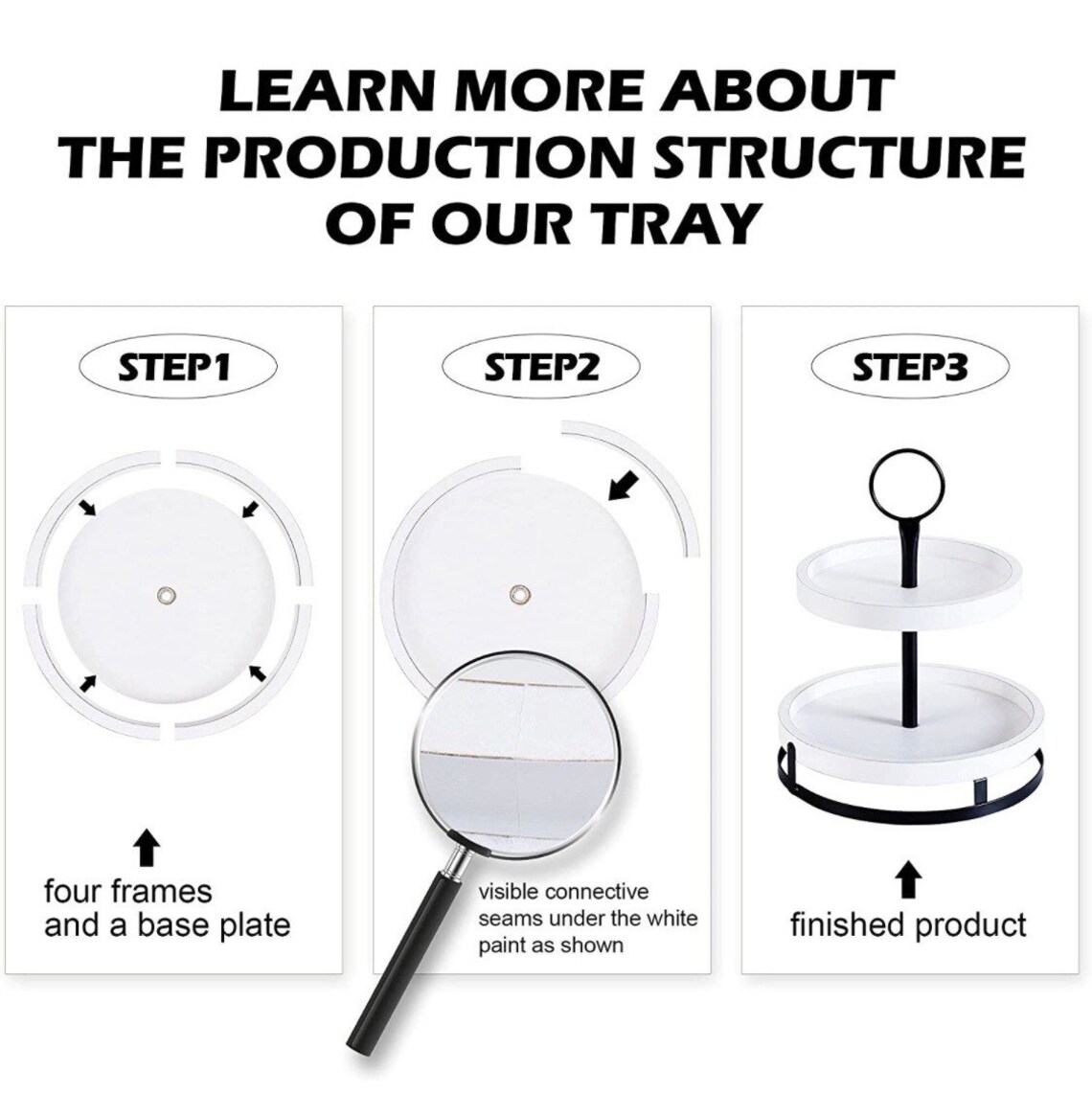 LEARN MORE ABOUT THE PRODUCTION STRUCTURE OF OUR TRAY

STEP1

four frames and a base plate

STEP2

visible connective seams under the white paint as shown

STEP3

finished product